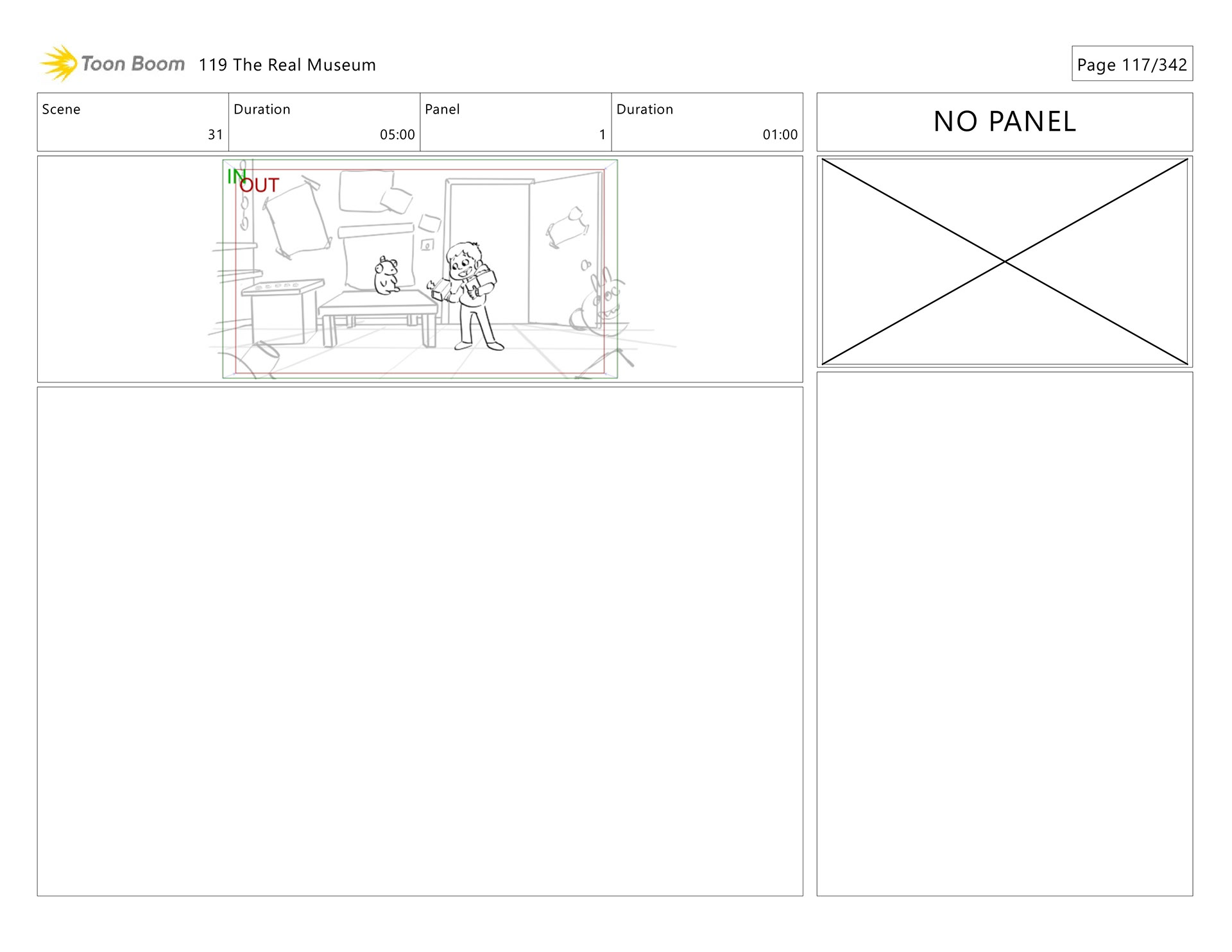 Toon Boom 119 The Real Museum

Page 117/342

| Scene | Duration | Panel | Duration |
|---|---|---|---|
| 31 | 05:00 | 1 | 01:00 |

NO PANEL

IN
OUT