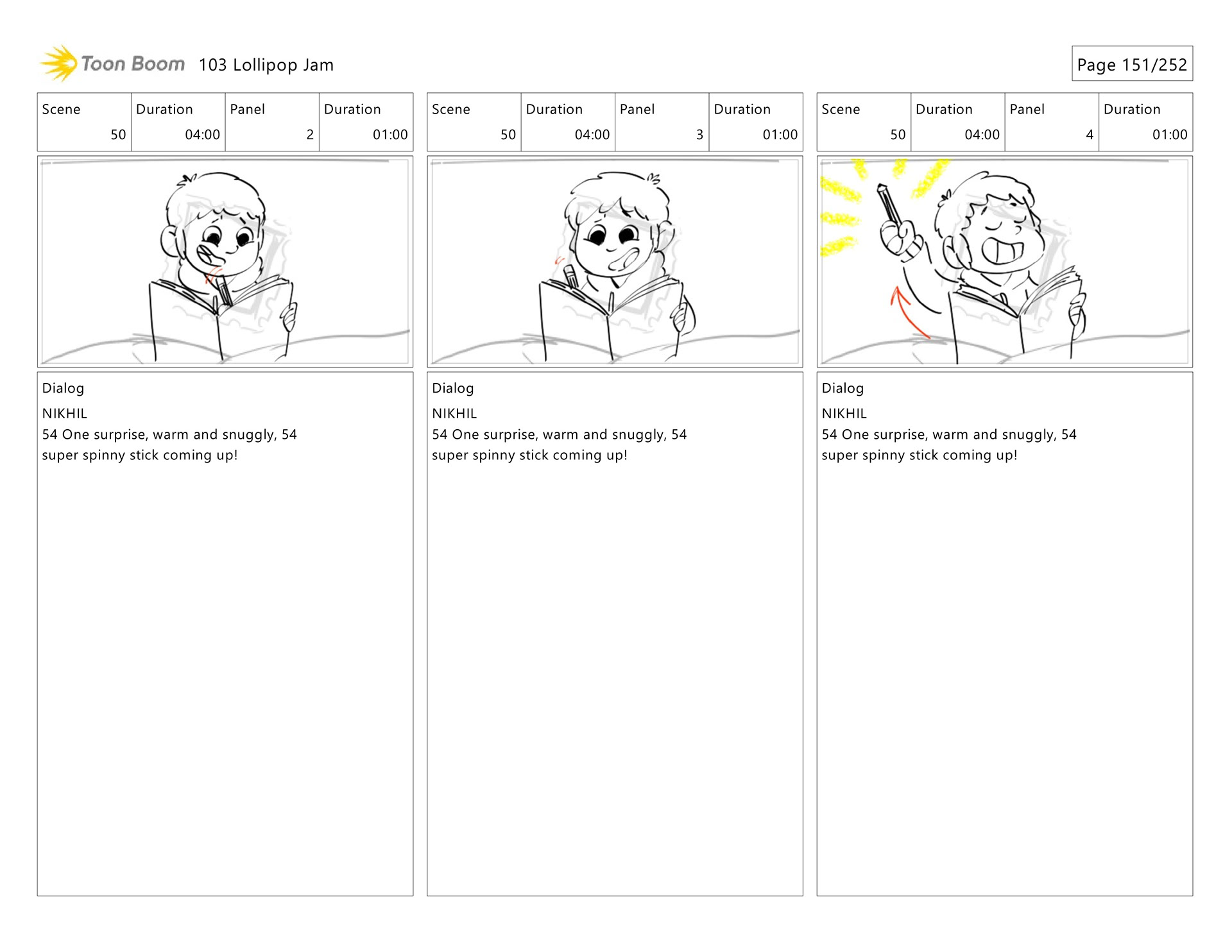 Toon Boom 103 Lollipop Jam

Page 151/252

| Scene | Duration | Panel | Duration |
|---|---|---|---|
| 50 | 04:00 | 2 | 01:00 |

Dialog
NIKHIL
54 One surprise, warm and snuggly, 54 super spinny stick coming up!

| Scene | Duration | Panel | Duration |
|---|---|---|---|
| 50 | 04:00 | 3 | 01:00 |

Dialog
NIKHIL
54 One surprise, warm and snuggly, 54 super spinny stick coming up!

| Scene | Duration | Panel | Duration |
|---|---|---|---|
| 50 | 04:00 | 4 | 01:00 |

Dialog
NIKHIL
54 One surprise, warm and snuggly, 54 super spinny stick coming up!