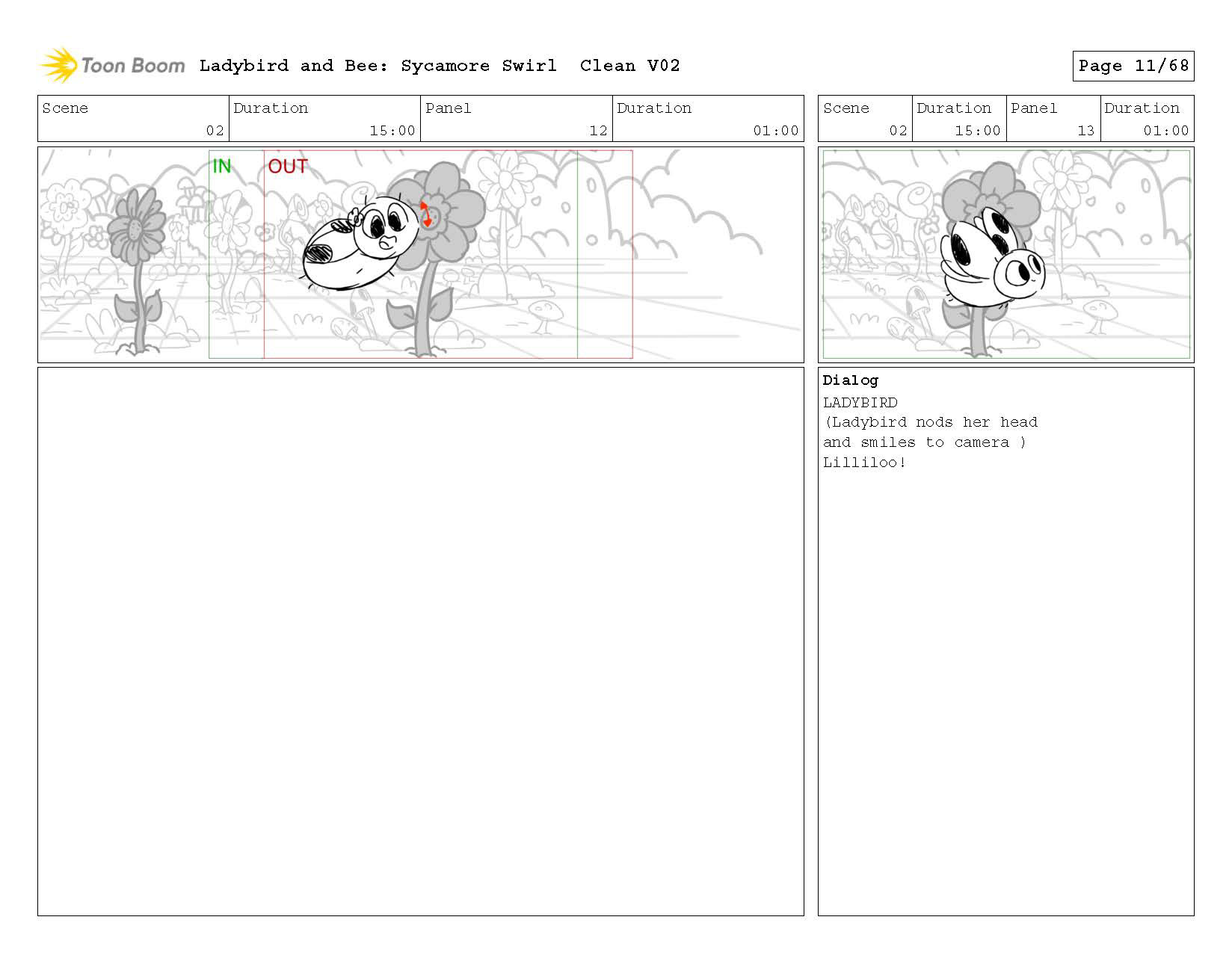 Toon Boom Ladybird and Bee: Sycamore Swirl Clean V02

Page 11/68

| Scene | Duration | Panel | Duration |
|---|---|---|---|
| 02 | 15:00 | 12 | 01:00 |

IN

OUT

| Scene | Duration | Panel | Duration |
|---|---|---|---|
| 02 | 15:00 | 13 | 01:00 |

Dialog

LADYBIRD
(Ladybird nods her head and smiles to camera )
Lilliloo!