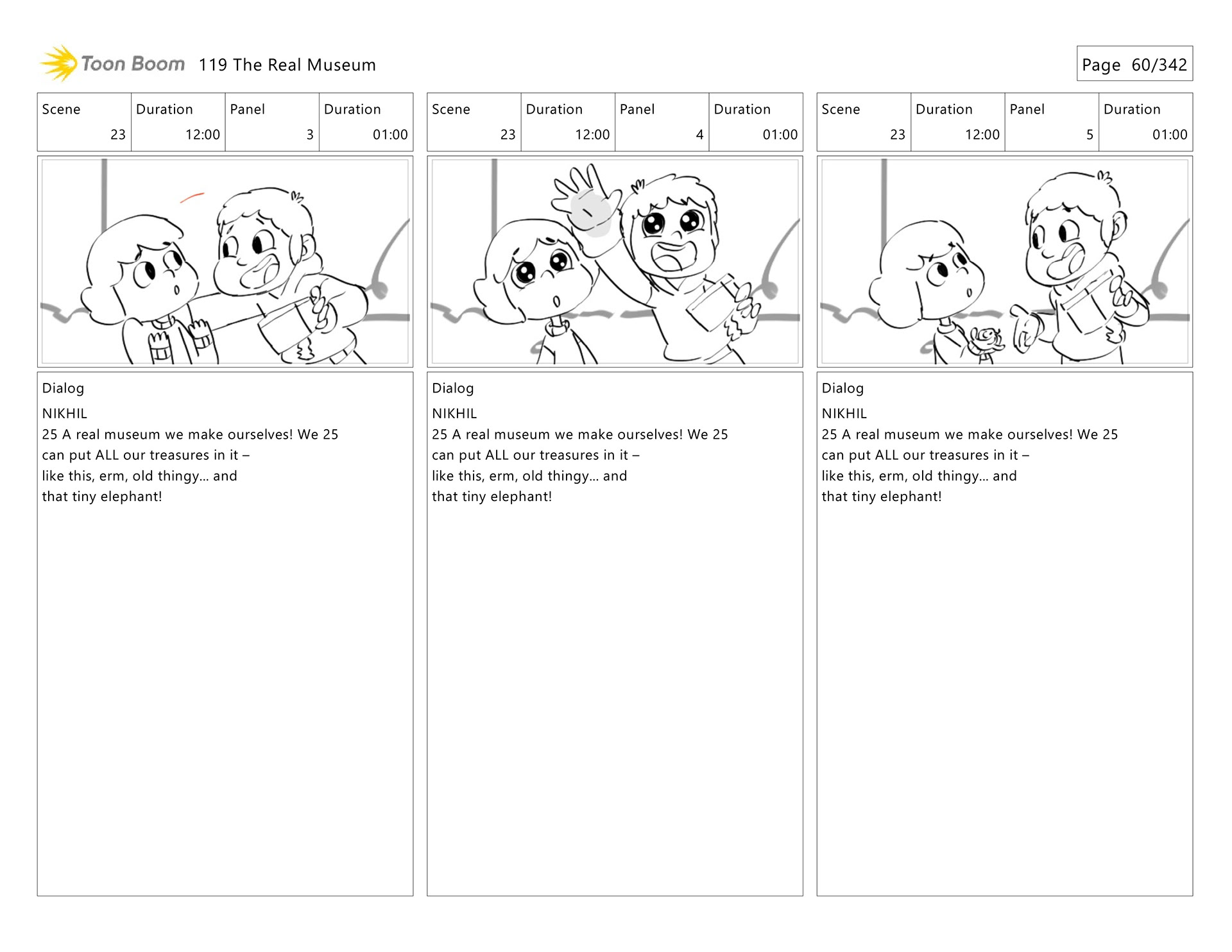 Toon Boom 119 The Real Museum

Page 60/342

| Scene | Duration | Panel | Duration |
|---|---|---|---|
| 23 | 12:00 | 3 | 01:00 |

Dialog
NIKHIL
25 A real museum we make ourselves! We 25 can put ALL our treasures in it – like this, erm, old thingy... and that tiny elephant!

| Scene | Duration | Panel | Duration |
|---|---|---|---|
| 23 | 12:00 | 4 | 01:00 |

Dialog
NIKHIL
25 A real museum we make ourselves! We 25 can put ALL our treasures in it – like this, erm, old thingy... and that tiny elephant!

| Scene | Duration | Panel | Duration |
|---|---|---|---|
| 23 | 12:00 | 5 | 01:00 |

Dialog
NIKHIL
25 A real museum we make ourselves! We 25 can put ALL our treasures in it – like this, erm, old thingy... and that tiny elephant!