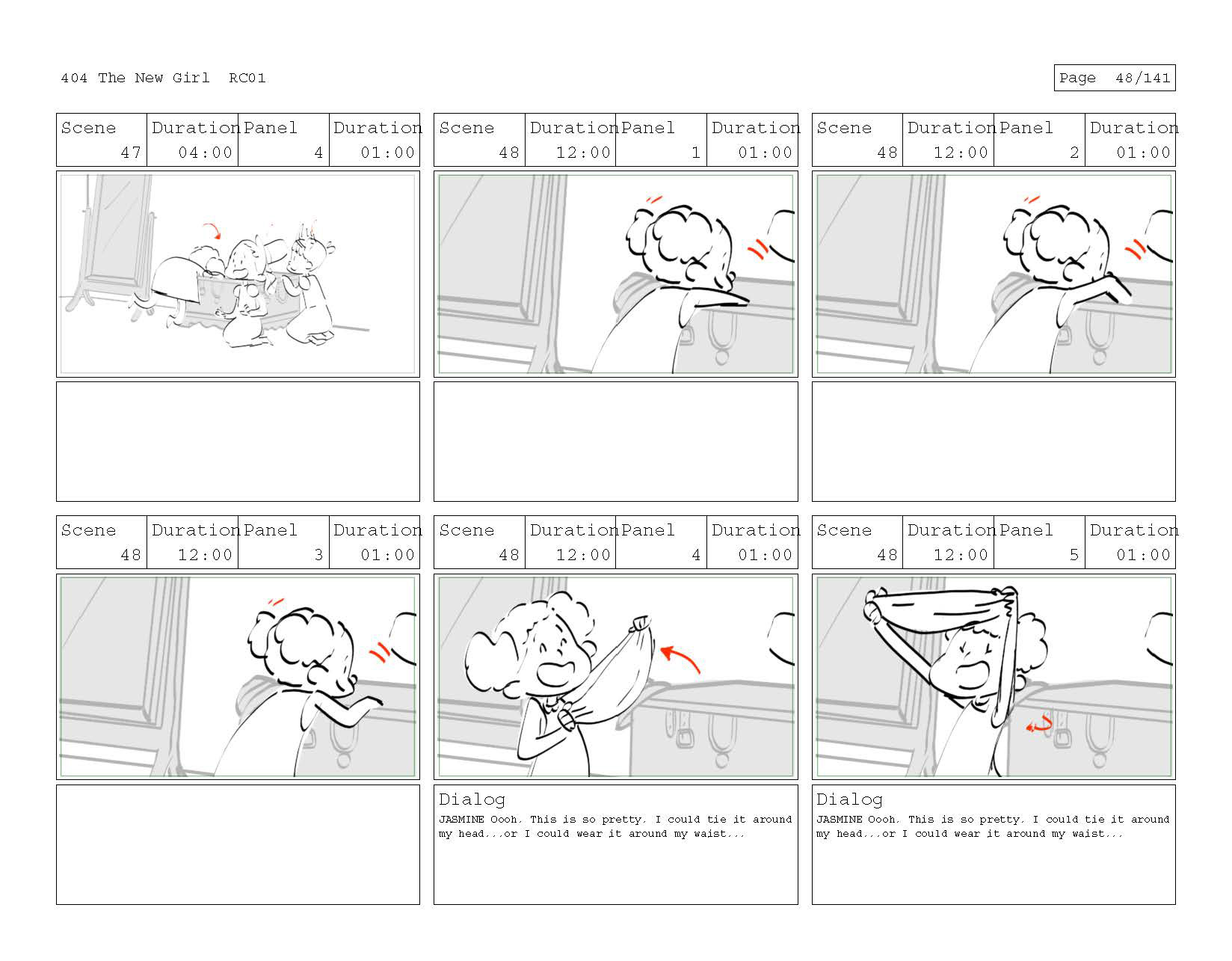 404 The New Girl RC01

Page 48/141

| Scene | Duration | Panel | Duration |
|---|---|---|---|
| 47 | 04:00 | 4 | 01:00 |

| Scene | Duration | Panel | Duration |
|---|---|---|---|
| 48 | 12:00 | 1 | 01:00 |

| Scene | Duration | Panel | Duration |
|---|---|---|---|
| 48 | 12:00 | 2 | 01:00 |

| Scene | Duration | Panel | Duration |
|---|---|---|---|
| 48 | 12:00 | 3 | 01:00 |

| Scene | Duration | Panel | Duration |
|---|---|---|---|
| 48 | 12:00 | 4 | 01:00 |

Dialog
JASMINE Oooh. This is so pretty. I could tie it around my head...or I could wear it around my waist...

| Scene | Duration | Panel | Duration |
|---|---|---|---|
| 48 | 12:00 | 5 | 01:00 |

Dialog
JASMINE Oooh. This is so pretty. I could tie it around my head...or I could wear it around my waist...