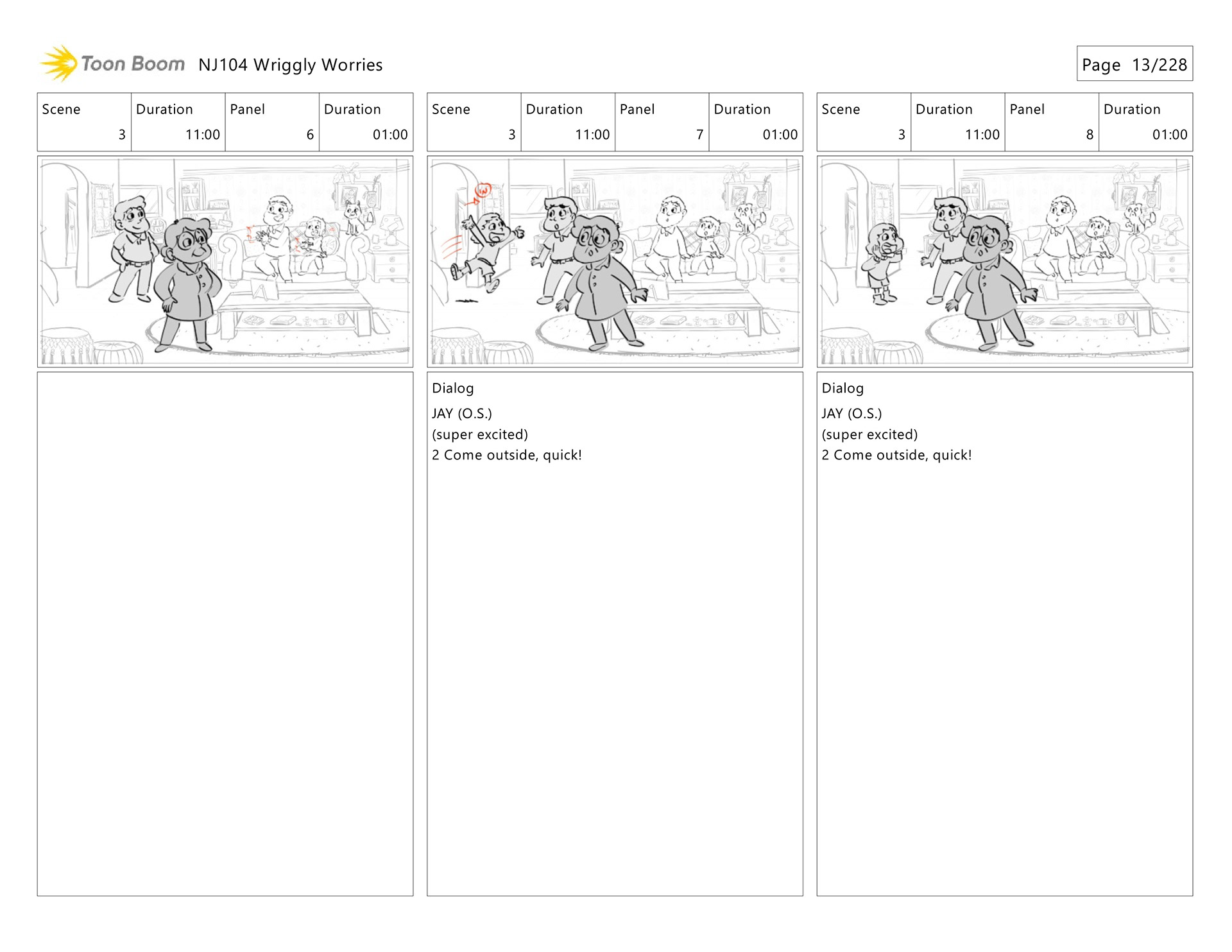 Toon Boom NJ104 Wriggly Worries

Page 13/228

| Scene | Duration | Panel | Duration |
|---|---|---|---|
| 3 | 11:00 | 6 | 01:00 |

| Scene | Duration | Panel | Duration |
|---|---|---|---|
| 3 | 11:00 | 7 | 01:00 |

Dialog
JAY (O.S.)
(super excited)
2 Come outside, quick!

| Scene | Duration | Panel | Duration |
|---|---|---|---|
| 3 | 11:00 | 8 | 01:00 |

Dialog
JAY (O.S.)
(super excited)
2 Come outside, quick!