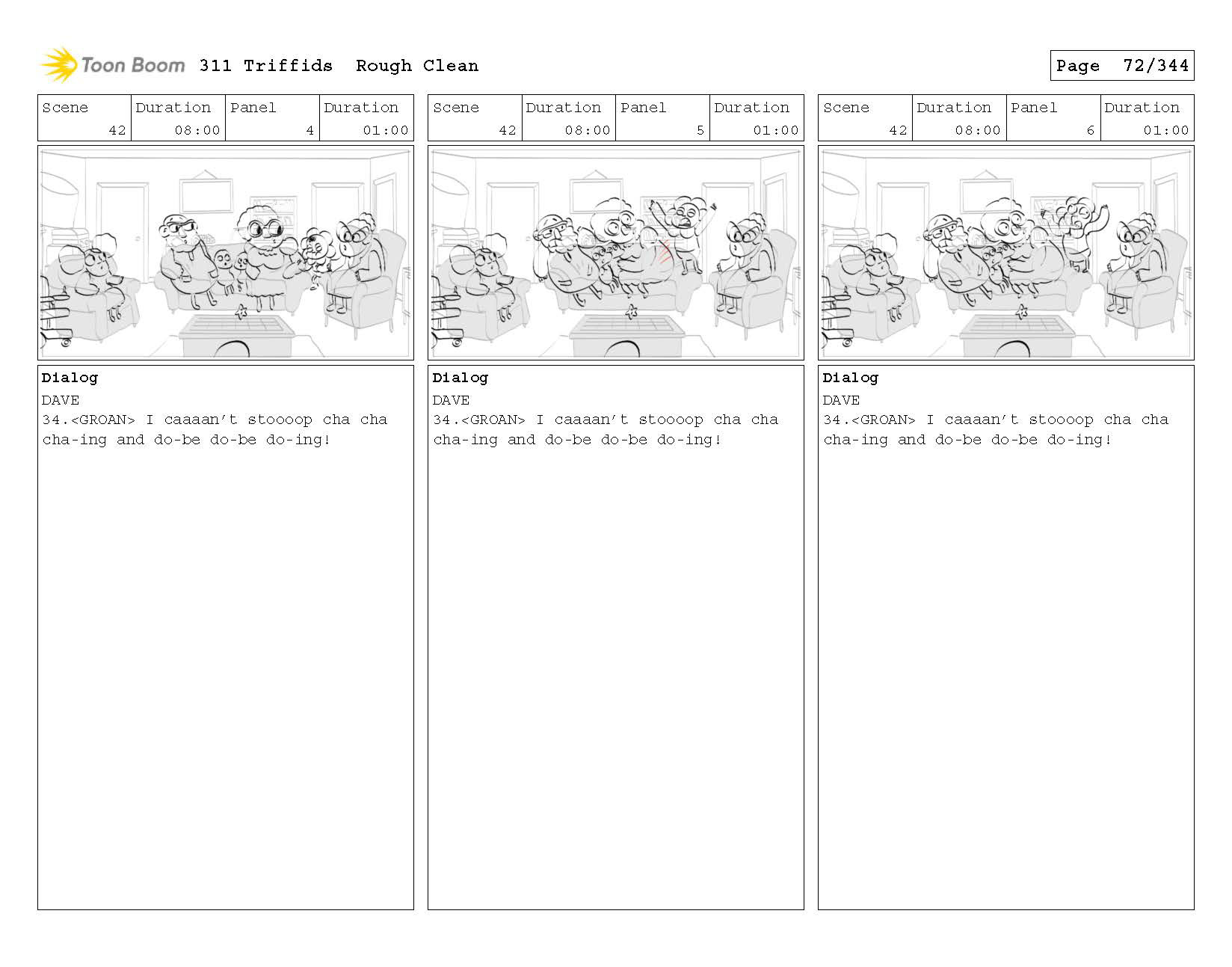 Toon Boom 311 Triffids Rough Clean

Page 72/344

| Scene | Duration | Panel | Duration |
|---|---|---|---|
| 42 | 08:00 | 4 | 01:00 |

Dialog
DAVE
34.<GROAN> I caaaan't stoooop cha cha cha-ing and do-be do-be do-ing!

| Scene | Duration | Panel | Duration |
|---|---|---|---|
| 42 | 08:00 | 5 | 01:00 |

Dialog
DAVE
34.<GROAN> I caaaan't stoooop cha cha cha-ing and do-be do-be do-ing!

| Scene | Duration | Panel | Duration |
|---|---|---|---|
| 42 | 08:00 | 6 | 01:00 |

Dialog
DAVE
34.<GROAN> I caaaan't stoooop cha cha cha-ing and do-be do-be do-ing!