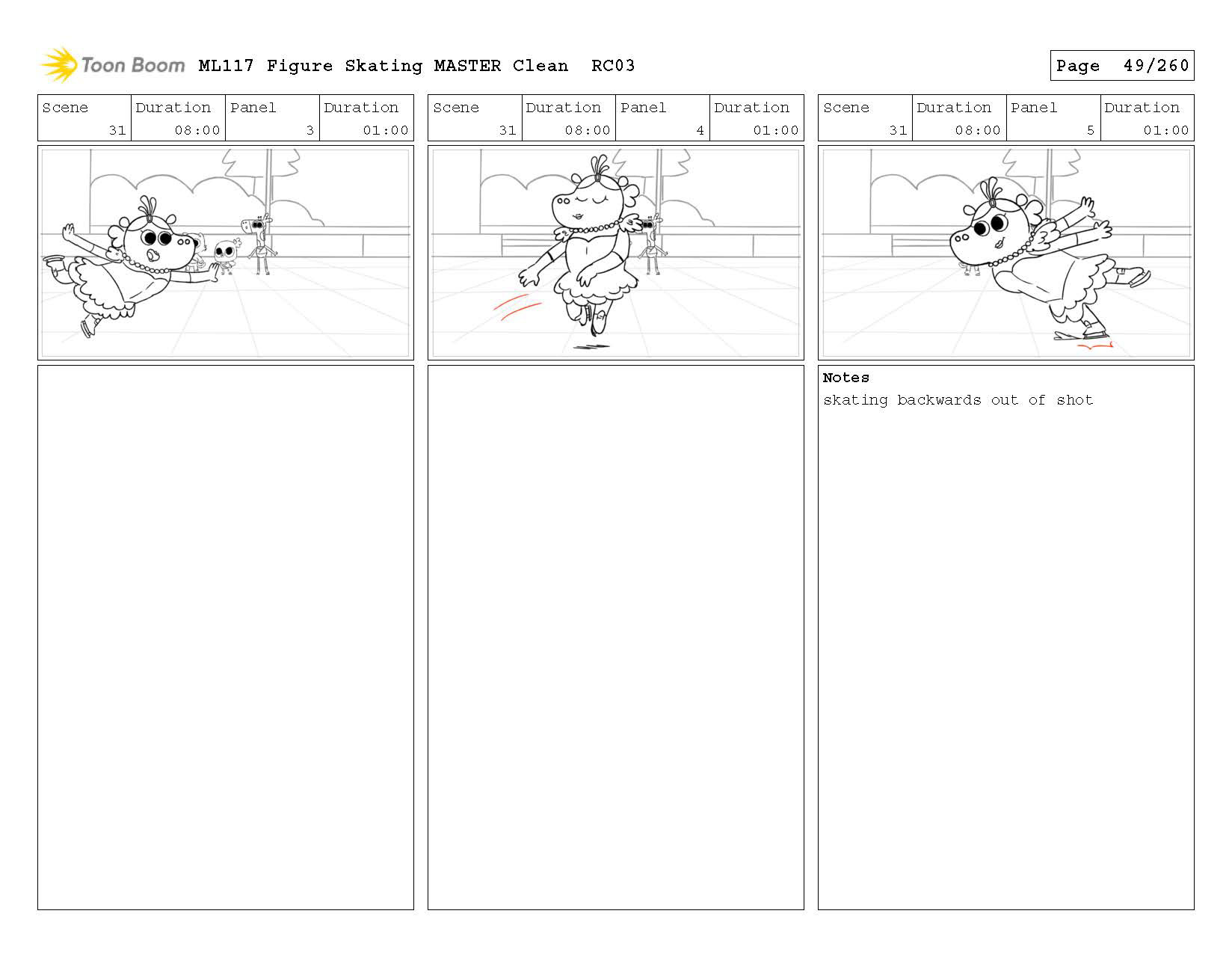 Toon Boom ML117 Figure Skating MASTER Clean RC03

Page 49/260

| Scene | Duration | Panel | Duration |
|---|---|---|---|
| 31 | 08:00 | 3 | 01:00 |

| Scene | Duration | Panel | Duration |
|---|---|---|---|
| 31 | 08:00 | 4 | 01:00 |

| Scene | Duration | Panel | Duration |
|---|---|---|---|
| 31 | 08:00 | 5 | 01:00 |

Notes
skating backwards out of shot