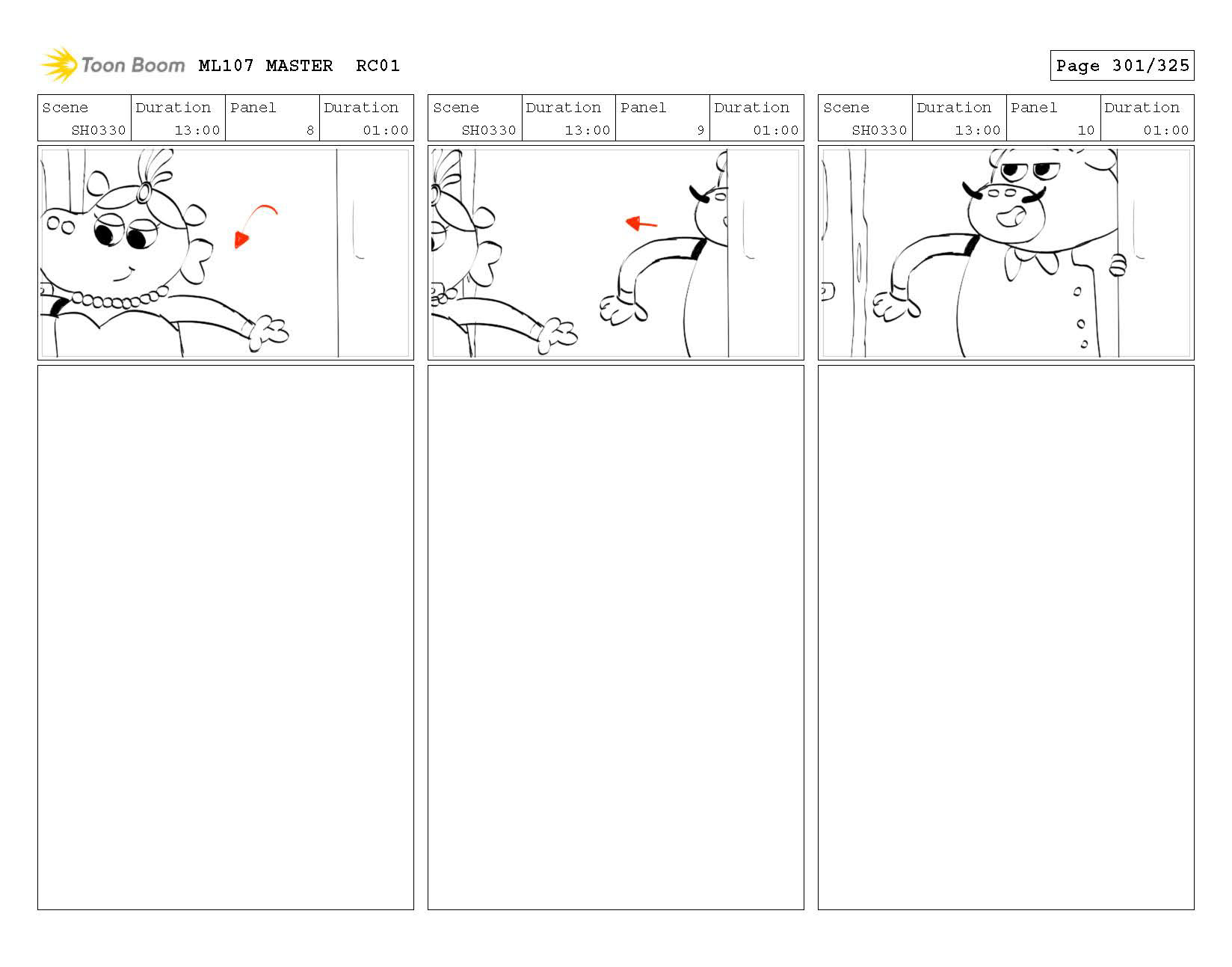 Toon Boom ML107 MASTER RC01

Page 301/325

| Scene | Duration | Panel | Duration |
|---|---|---|---|
| SH0330 | 13:00 | 8 | 01:00 |

| Scene | Duration | Panel | Duration |
|---|---|---|---|
| SH0330 | 13:00 | 9 | 01:00 |

| Scene | Duration | Panel | Duration |
|---|---|---|---|
| SH0330 | 13:00 | 10 | 01:00 |