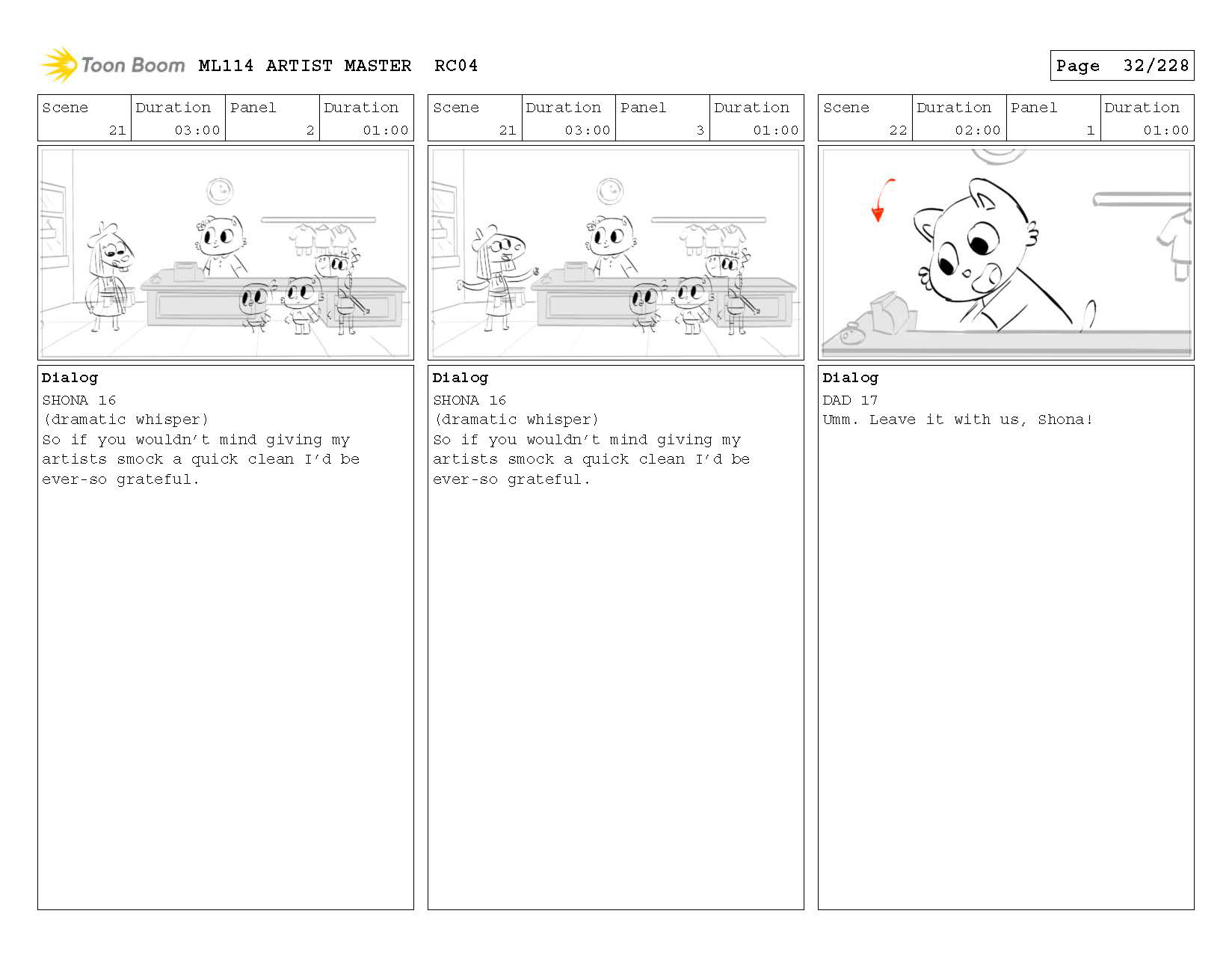 Toon Boom ML114 ARTIST MASTER RC04

Page 32/228

| Scene | Duration | Panel | Duration |
|---|---|---|---|
| 21 | 03:00 | 2 | 01:00 |

Dialog
SHONA 16
(dramatic whisper)
So if you wouldn't mind giving my artists smock a quick clean I'd be ever-so grateful.

| Scene | Duration | Panel | Duration |
|---|---|---|---|
| 21 | 03:00 | 3 | 01:00 |

Dialog
SHONA 16
(dramatic whisper)
So if you wouldn't mind giving my artists smock a quick clean I'd be ever-so grateful.

| Scene | Duration | Panel | Duration |
|---|---|---|---|
| 22 | 02:00 | 1 | 01:00 |

Dialog
DAD 17
Umm. Leave it with us, Shona!