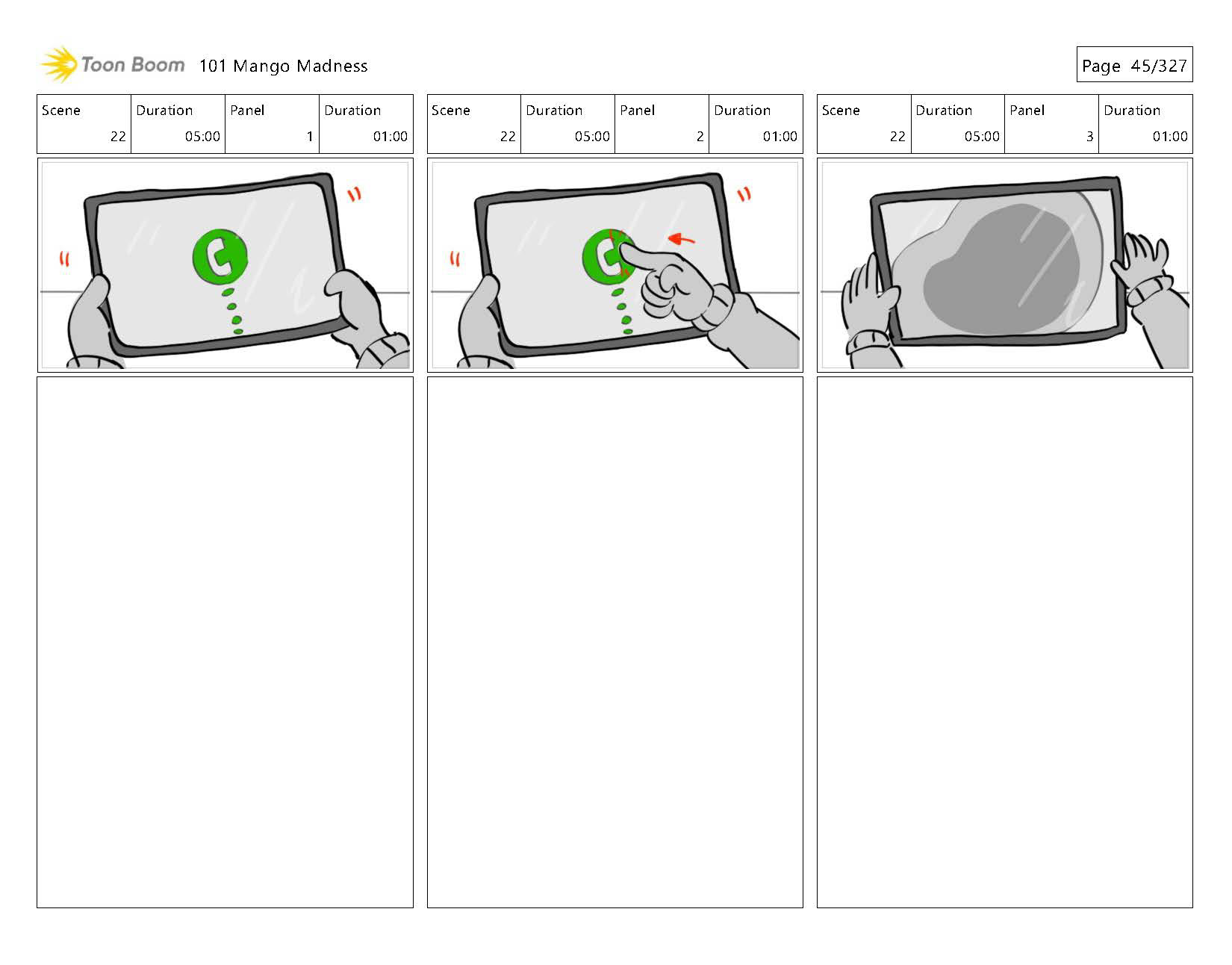 Toon Boom 101 Mango Madness

Page 45/327

| Scene | Duration | Panel | Duration |
|---|---|---|---|
| 22 | 05:00 | 1 | 01:00 |

| Scene | Duration | Panel | Duration |
|---|---|---|---|
| 22 | 05:00 | 2 | 01:00 |

| Scene | Duration | Panel | Duration |
|---|---|---|---|
| 22 | 05:00 | 3 | 01:00 |