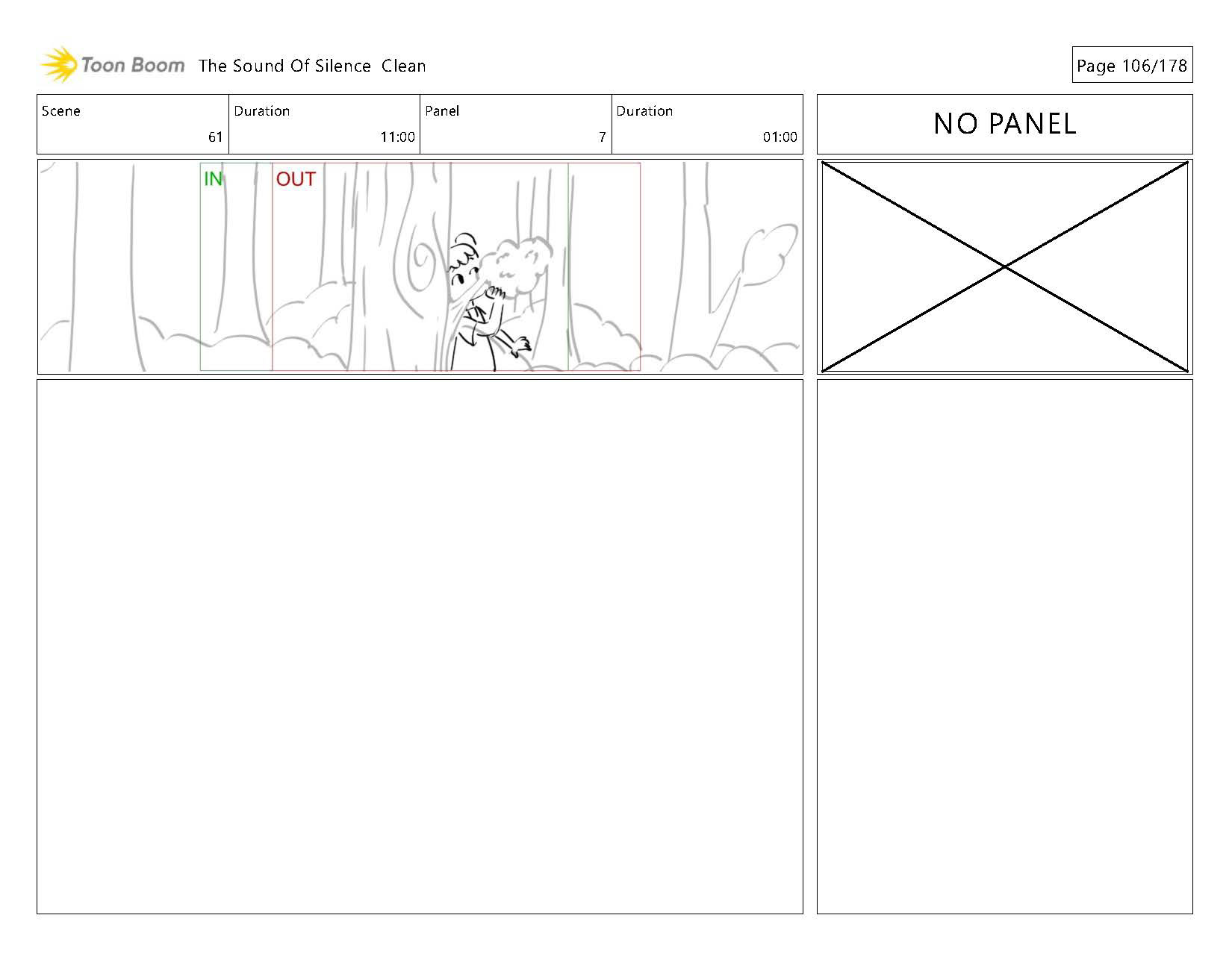 Toon Boom The Sound Of Silence Clean

Page 106/178

| Scene | Duration | Panel | Duration |
|---|---|---|---|
| 61 | 11:00 | 7 | 01:00 |

NO PANEL

IN

OUT