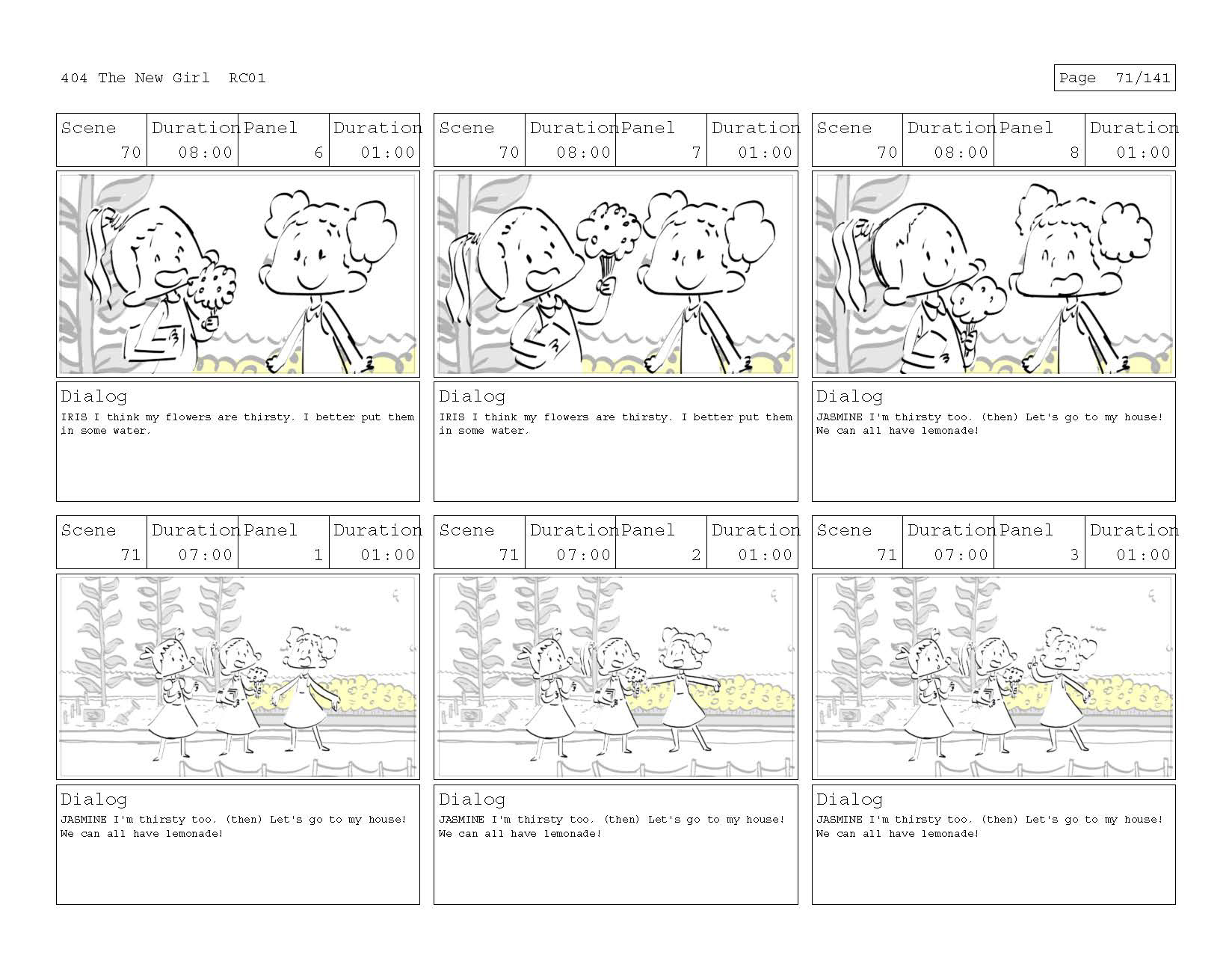 404 The New Girl RC01

Page 71/141

| Scene | Duration | Panel | Duration |
|---|---|---|---|
| 70 | 08:00 | 6 | 01:00 |

Dialog
IRIS I think my flowers are thirsty. I better put them in some water.

| Scene | Duration | Panel | Duration |
|---|---|---|---|
| 70 | 08:00 | 7 | 01:00 |

Dialog
IRIS I think my flowers are thirsty. I better put them in some water.

| Scene | Duration | Panel | Duration |
|---|---|---|---|
| 70 | 08:00 | 8 | 01:00 |

Dialog
JASMINE I'm thirsty too. (then) Let's go to my house! We can all have lemonade!

| Scene | Duration | Panel | Duration |
|---|---|---|---|
| 71 | 07:00 | 1 | 01:00 |

Dialog
JASMINE I'm thirsty too. (then) Let's go to my house! We can all have lemonade!

| Scene | Duration | Panel | Duration |
|---|---|---|---|
| 71 | 07:00 | 2 | 01:00 |

Dialog
JASMINE I'm thirsty too. (then) Let's go to my house! We can all have lemonade!

| Scene | Duration | Panel | Duration |
|---|---|---|---|
| 71 | 07:00 | 3 | 01:00 |

Dialog
JASMINE I'm thirsty too. (then) Let's go to my house! We can all have lemonade!