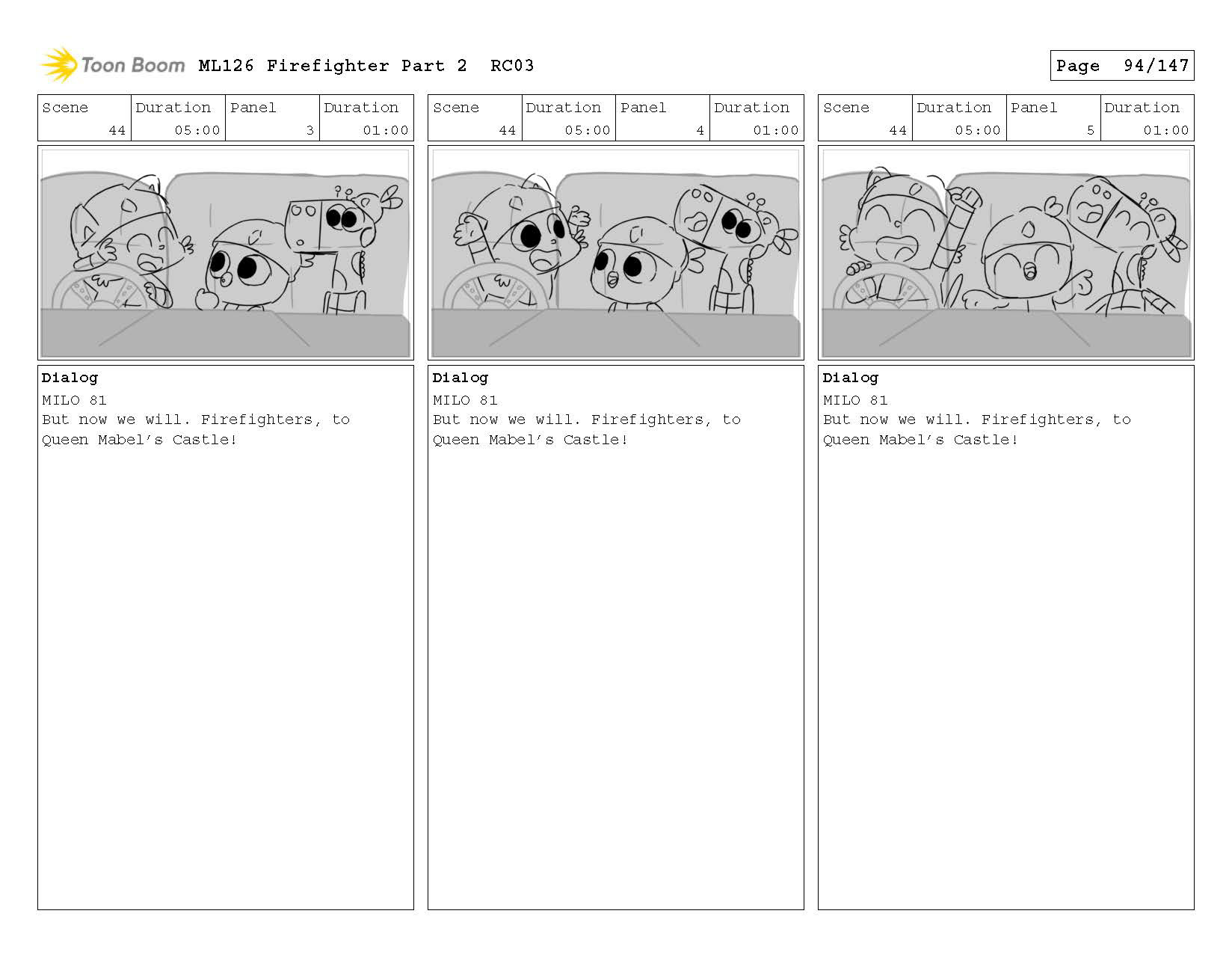 Toon Boom ML126 Firefighter Part 2 RC03

Page 94/147

| Scene | Duration | Panel | Duration |
|---|---|---|---|
| 44 | 05:00 | 3 | 01:00 |

Dialog
MILO 81
But now we will. Firefighters, to Queen Mabel's Castle!

| Scene | Duration | Panel | Duration |
|---|---|---|---|
| 44 | 05:00 | 4 | 01:00 |

Dialog
MILO 81
But now we will. Firefighters, to Queen Mabel's Castle!

| Scene | Duration | Panel | Duration |
|---|---|---|---|
| 44 | 05:00 | 5 | 01:00 |

Dialog
MILO 81
But now we will. Firefighters, to Queen Mabel's Castle!