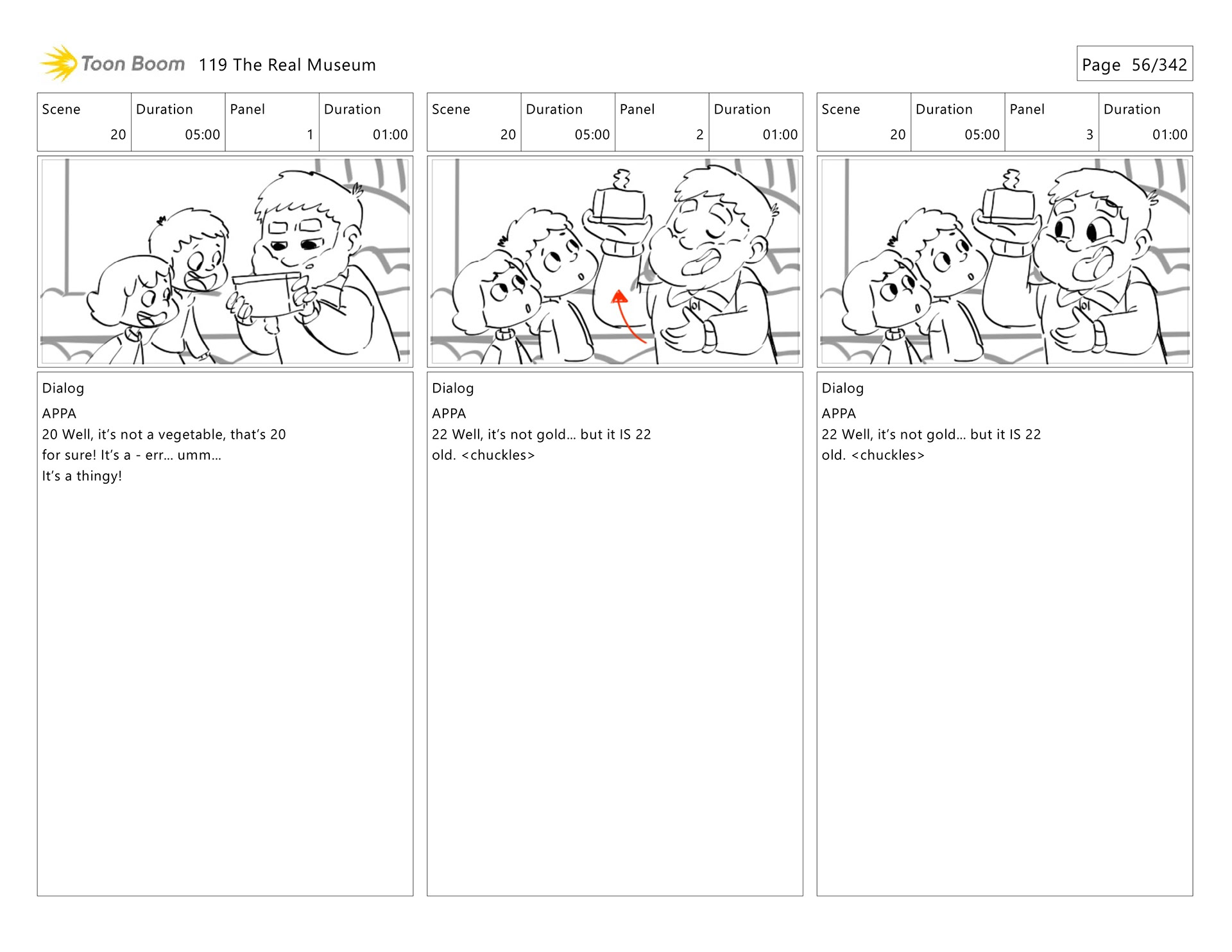 Toon Boom 119 The Real Museum

Page 56/342

| Scene | Duration | Panel | Duration |
|---|---|---|---|
| 20 | 05:00 | 1 | 01:00 |

Dialog
APPA
20 Well, it's not a vegetable, that's 20 for sure! It's a - err... umm... It's a thingy!

| Scene | Duration | Panel | Duration |
|---|---|---|---|
| 20 | 05:00 | 2 | 01:00 |

Dialog
APPA
22 Well, it's not gold... but it IS 22 old. <chuckles>

| Scene | Duration | Panel | Duration |
|---|---|---|---|
| 20 | 05:00 | 3 | 01:00 |

Dialog
APPA
22 Well, it's not gold... but it IS 22 old. <chuckles>