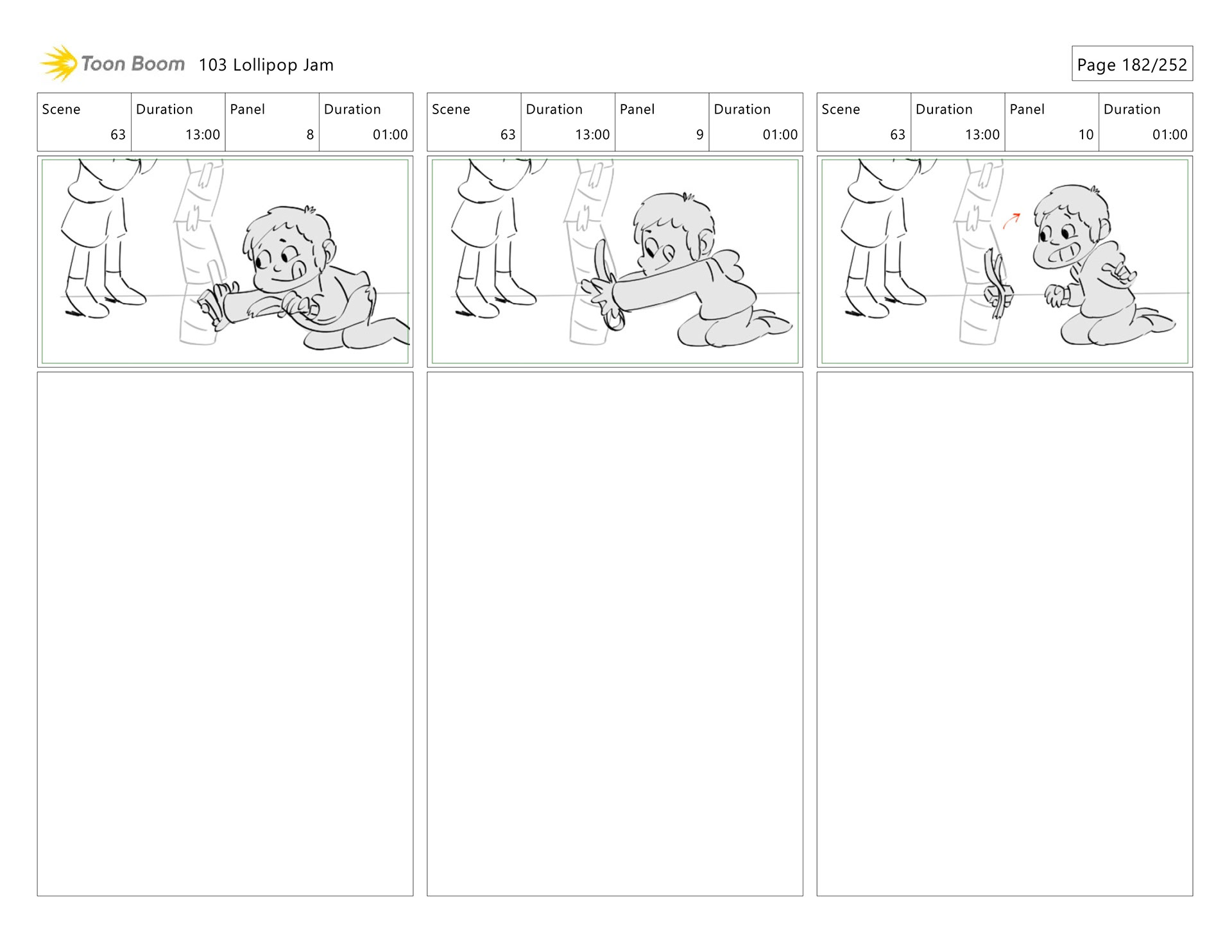 Toon Boom 103 Lollipop Jam

Page 182/252

| Scene | Duration | Panel | Duration |
|---|---|---|---|
| 63 | 13:00 | 8 | 01:00 |

| Scene | Duration | Panel | Duration |
|---|---|---|---|
| 63 | 13:00 | 9 | 01:00 |

| Scene | Duration | Panel | Duration |
|---|---|---|---|
| 63 | 13:00 | 10 | 01:00 |