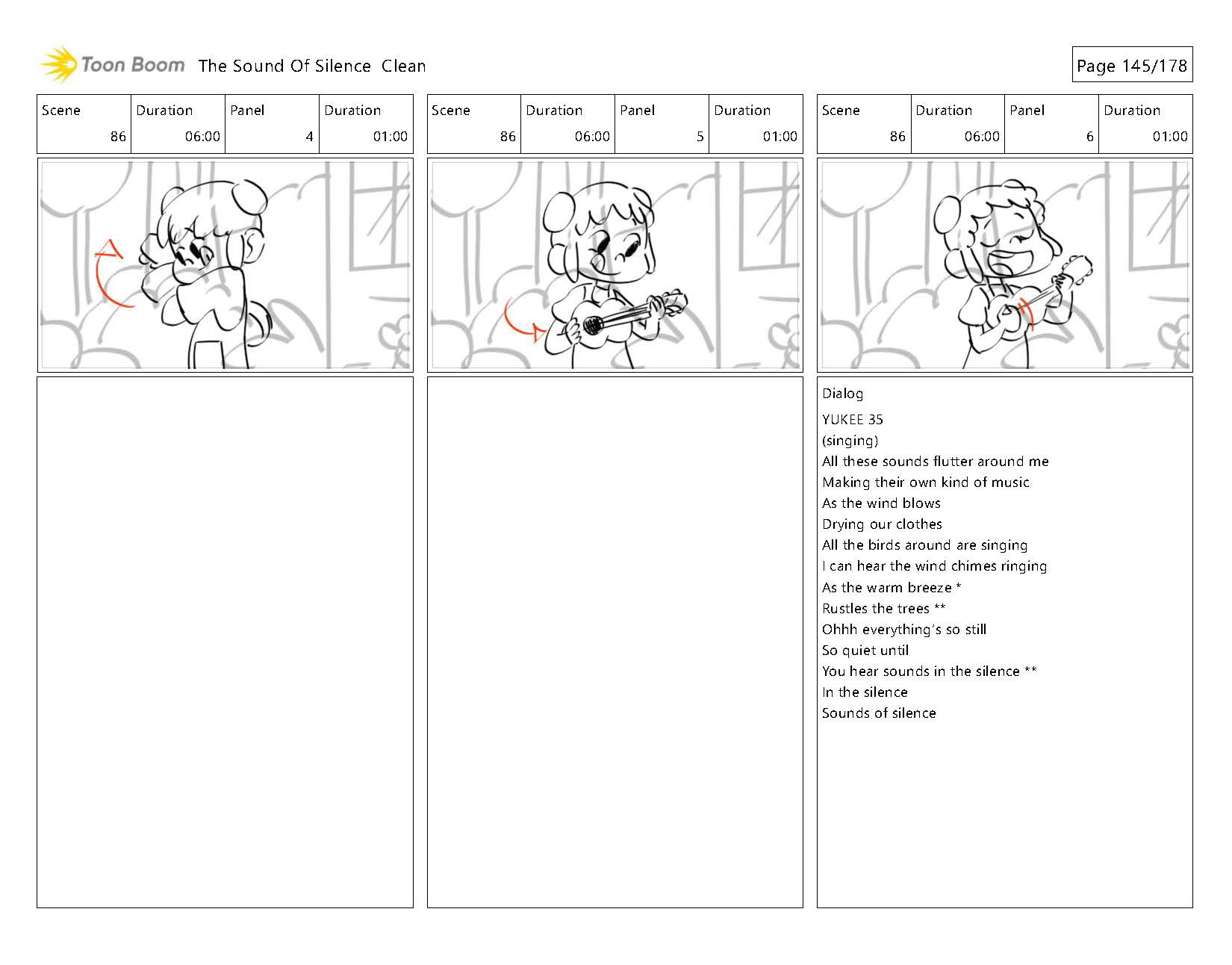 Toon Boom The Sound Of Silence Clean

Page 145/178

| Scene | Duration | Panel | Duration |
|---|---|---|---|
| 86 | 06:00 | 4 | 01:00 |

| Scene | Duration | Panel | Duration |
|---|---|---|---|
| 86 | 06:00 | 5 | 01:00 |

| Scene | Duration | Panel | Duration |
|---|---|---|---|
| 86 | 06:00 | 6 | 01:00 |

Dialog

YUKEE 35
(singing)
All these sounds flutter around me
Making their own kind of music
As the wind blows
Drying our clothes
All the birds around are singing
I can hear the wind chimes ringing
As the warm breeze *
Rustles the trees **
Ohhh everything's so still
So quiet until
You hear sounds in the silence **
In the silence
Sounds of silence