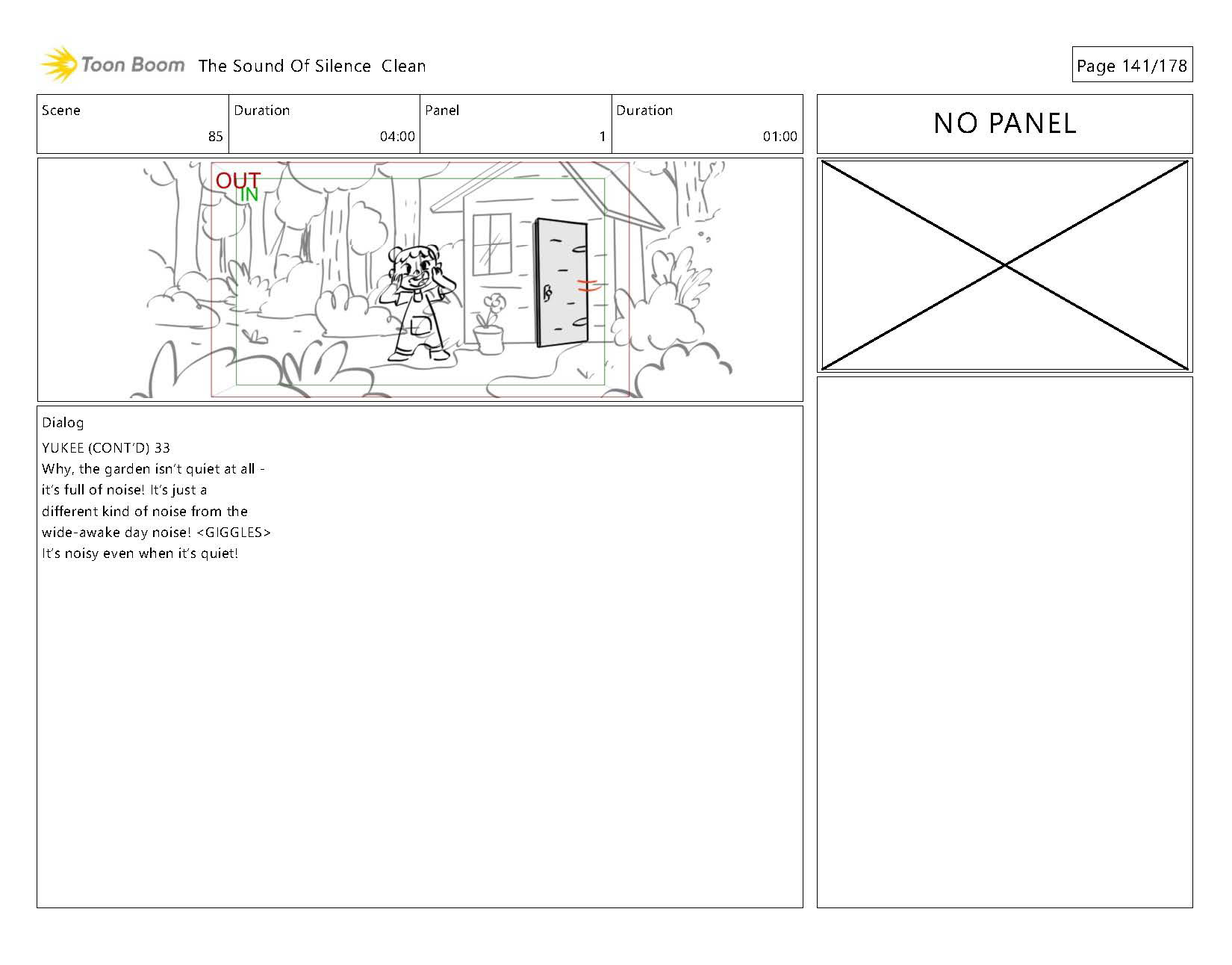 Toon Boom The Sound Of Silence Clean

Page 141/178

| Scene | Duration | Panel | Duration |
|---|---|---|---|
| 85 | 04:00 | 1 | 01:00 |

NO PANEL

OUT
IN

Dialog
YUKEE (CONT'D) 33
Why, the garden isn't quiet at all - it's full of noise! It's just a different kind of noise from the wide-awake day noise! <GIGGLES> It's noisy even when it's quiet!