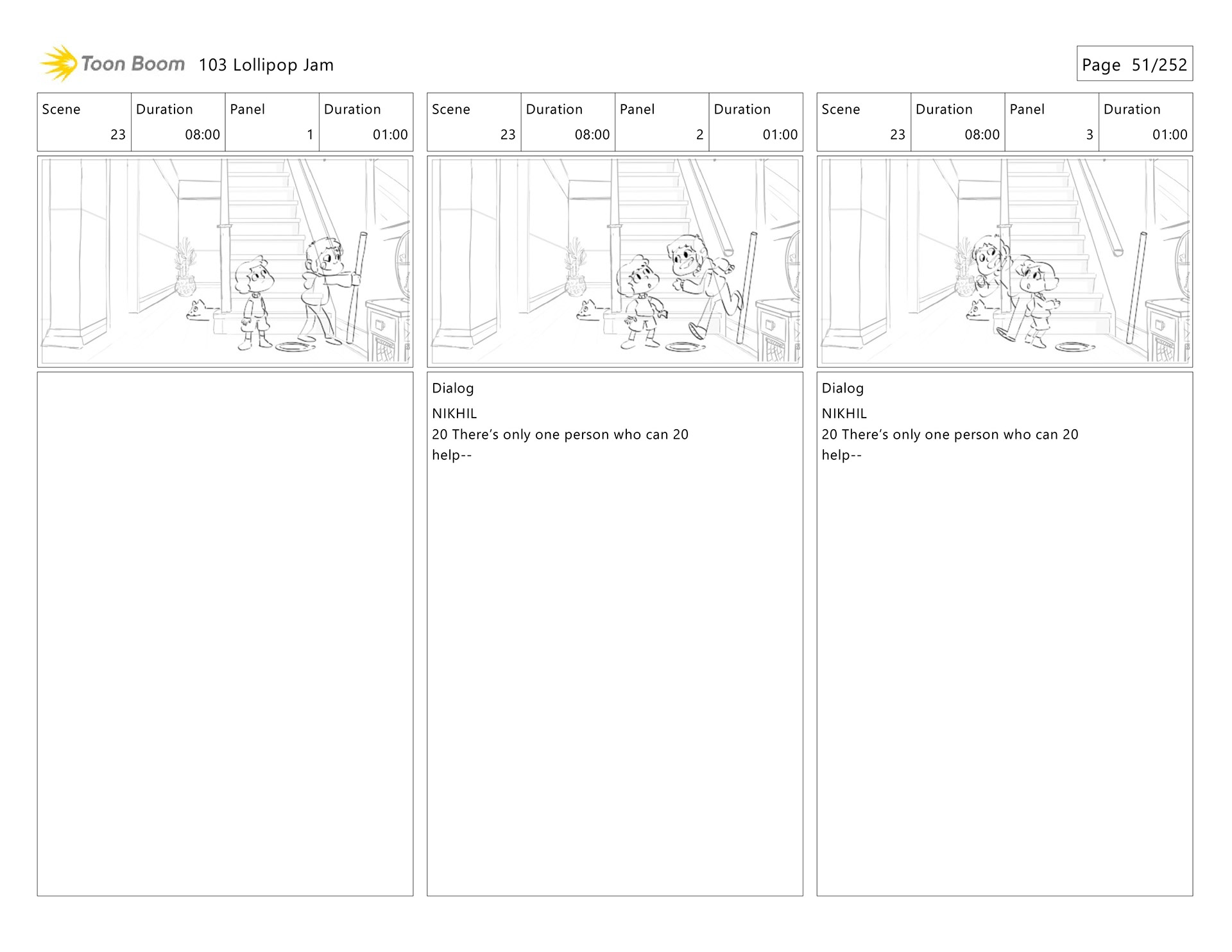 Toon Boom 103 Lollipop Jam

Page 51/252

| Scene | Duration | Panel | Duration |
|---|---|---|---|
| 23 | 08:00 | 1 | 01:00 |

| Scene | Duration | Panel | Duration |
|---|---|---|---|
| 23 | 08:00 | 2 | 01:00 |

Dialog
NIKHIL
20 There's only one person who can 20 help--

| Scene | Duration | Panel | Duration |
|---|---|---|---|
| 23 | 08:00 | 3 | 01:00 |

Dialog
NIKHIL
20 There's only one person who can 20 help--