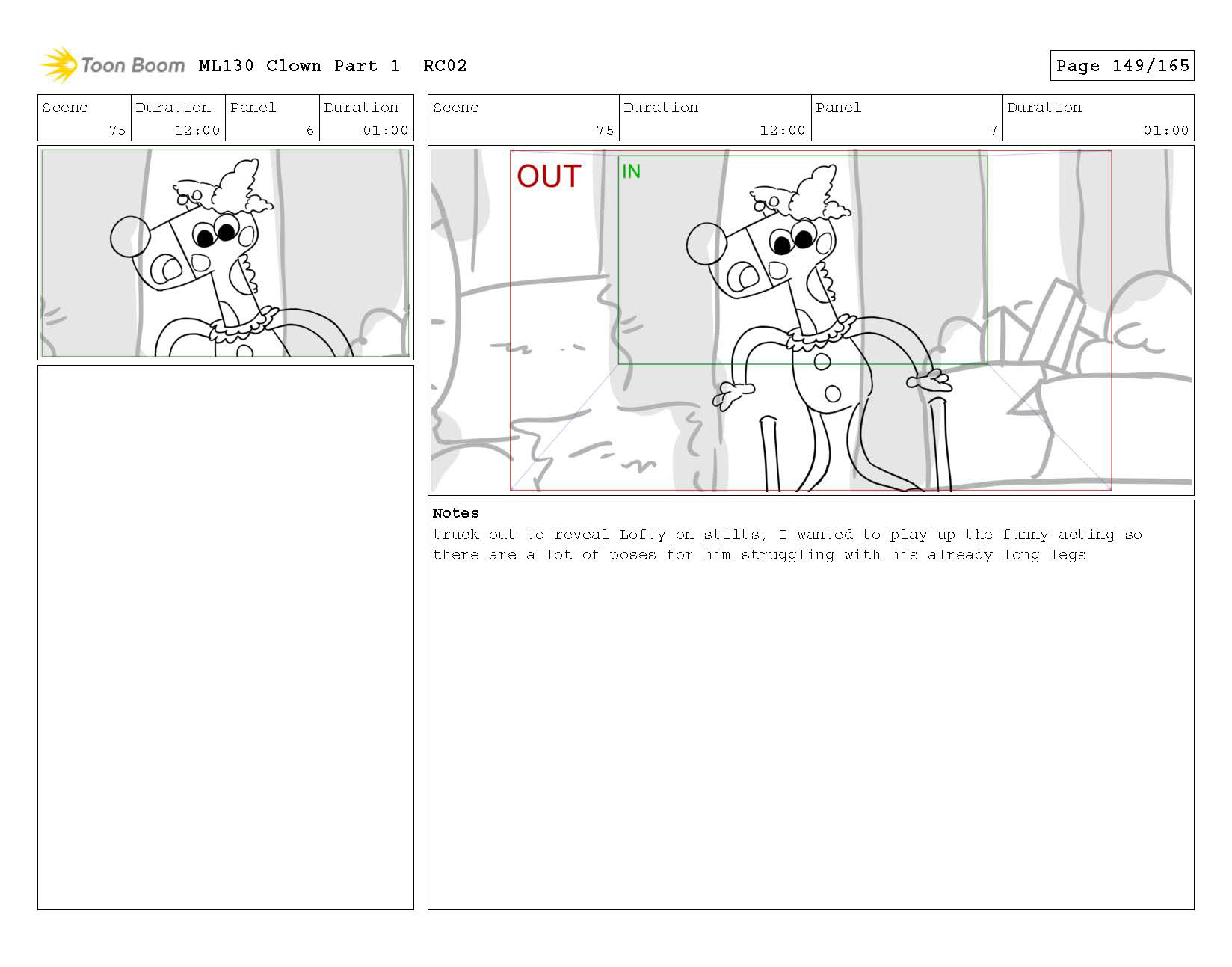 Toon Boom ML130 Clown Part 1 RC02

Page 149/165

| Scene | Duration | Panel | Duration |
|---|---|---|---|
| 75 | 12:00 | 6 | 01:00 |

| Scene | Duration | Panel | Duration |
|---|---|---|---|
| 75 | 12:00 | 7 | 01:00 |

OUT

IN

Notes
truck out to reveal Lofty on stilts, I wanted to play up the funny acting so there are a lot of poses for him struggling with his already long legs