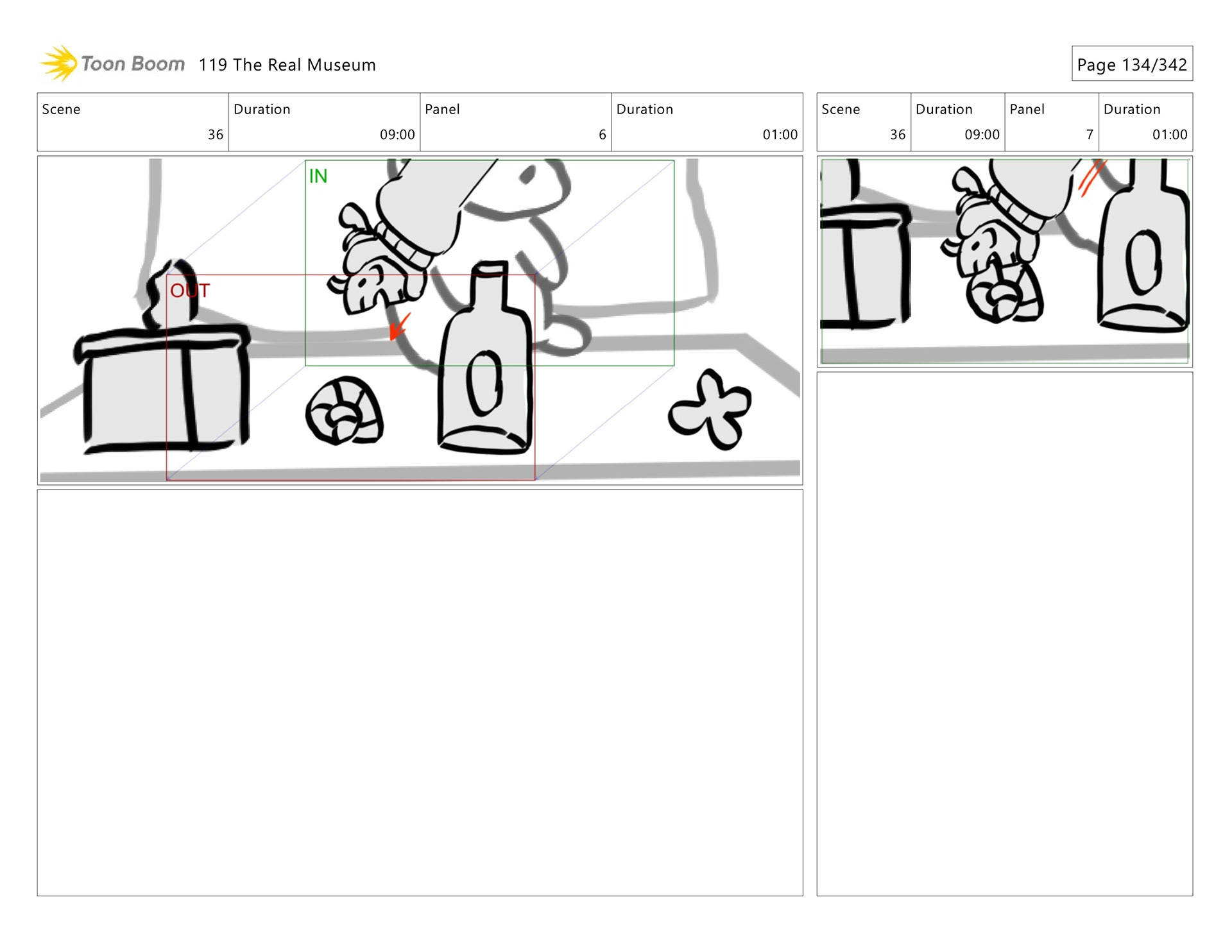 Toon Boom 119 The Real Museum

Page 134/342

| Scene | Duration | Panel | Duration |
|---|---|---|---|
| 36 | 09:00 | 6 | 01:00 |

IN

OUT

| Scene | Duration | Panel | Duration |
|---|---|---|---|
| 36 | 09:00 | 7 | 01:00 |