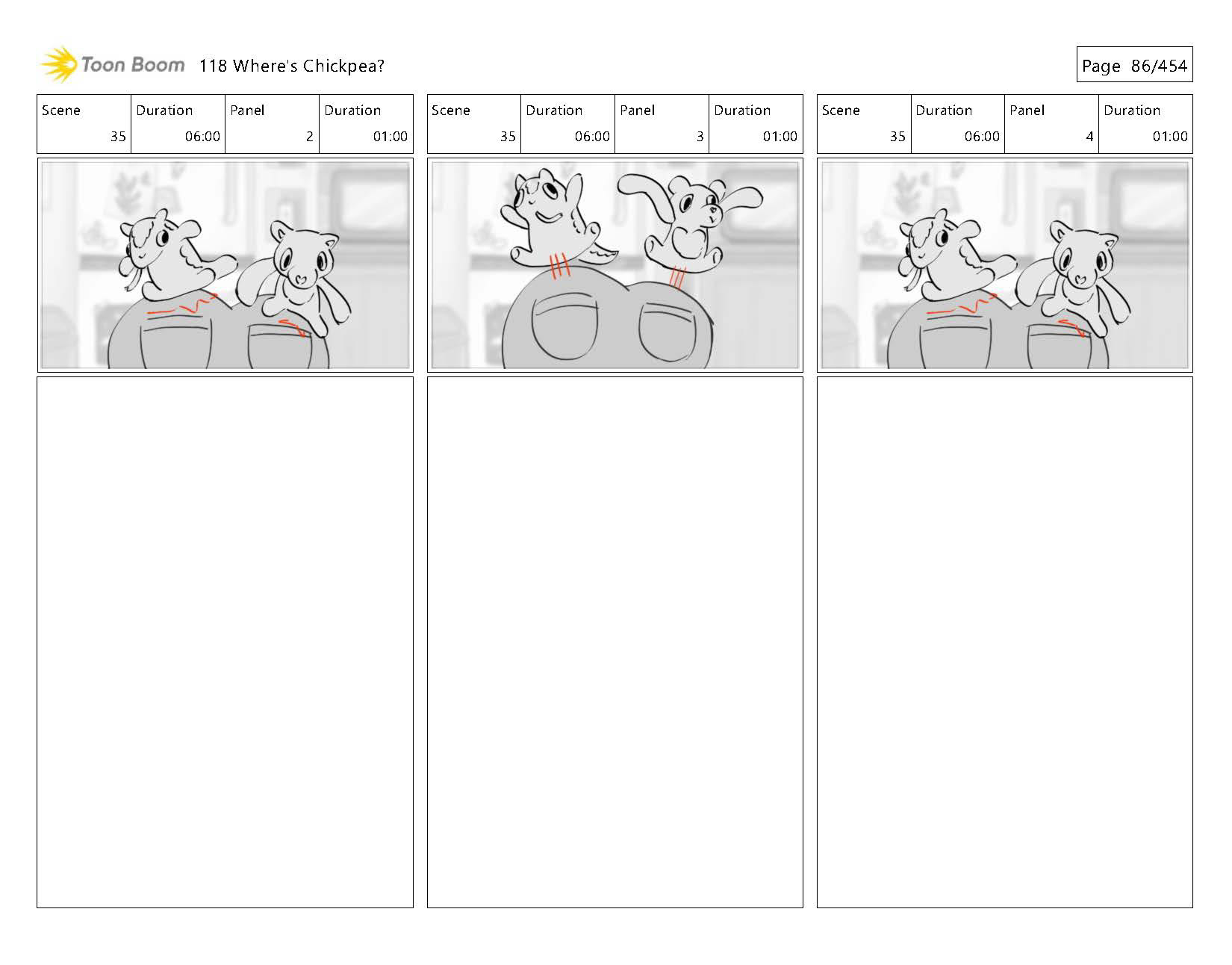 Toon Boom 118 Where's Chickpea?

Page 86/454

| Scene | Duration | Panel | Duration |
|---|---|---|---|
| 35 | 06:00 | 2 | 01:00 |

| Scene | Duration | Panel | Duration |
|---|---|---|---|
| 35 | 06:00 | 3 | 01:00 |

| Scene | Duration | Panel | Duration |
|---|---|---|---|
| 35 | 06:00 | 4 | 01:00 |