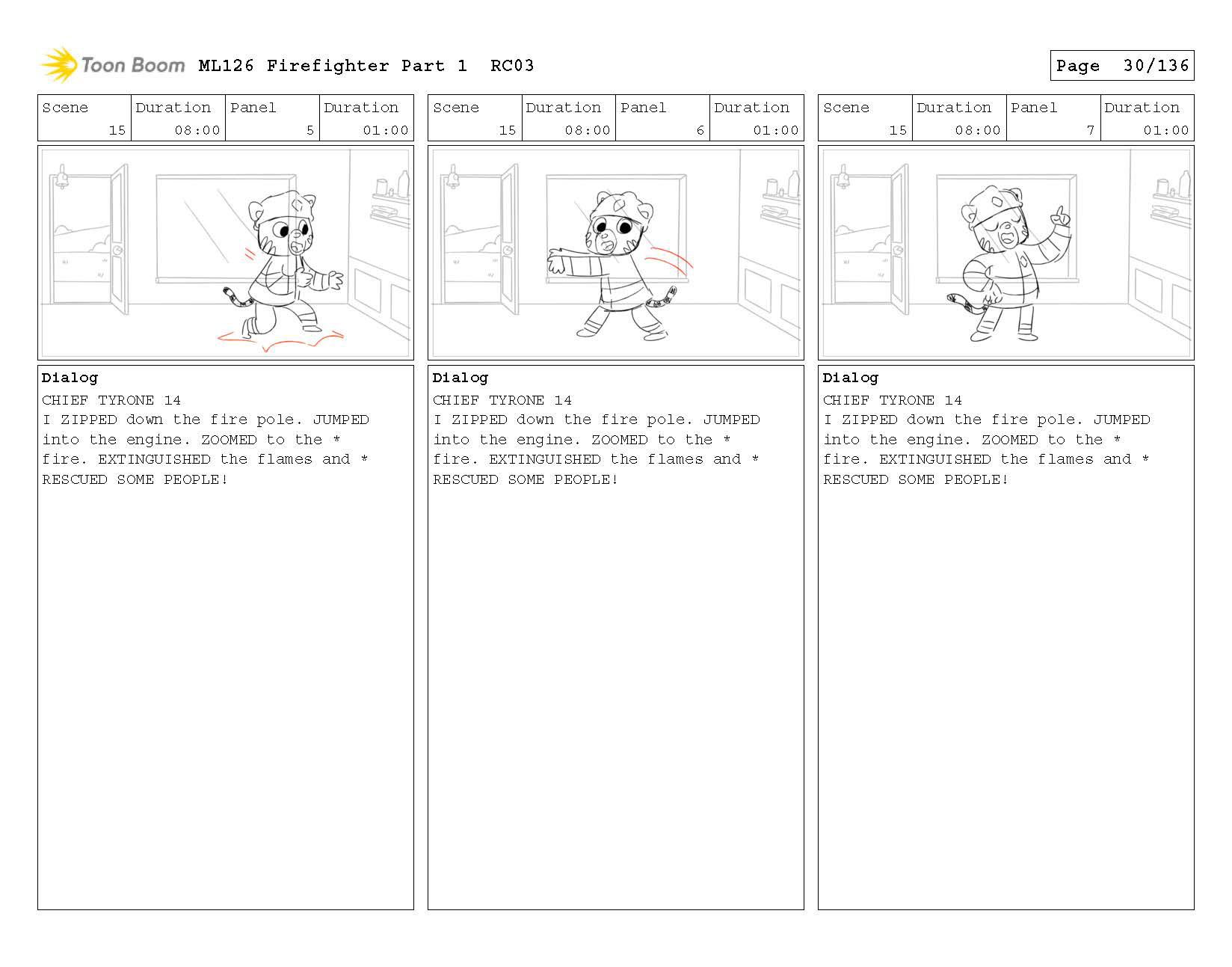 Toon Boom ML126 Firefighter Part 1 RC03

Page 30/136

| Scene | Duration | Panel | Duration |
|---|---|---|---|
| 15 | 08:00 | 5 | 01:00 |

Dialog
CHIEF TYRONE 14
I ZIPPED down the fire pole. JUMPED into the engine. ZOOMED to the * fire. EXTINGUISHED the flames and * RESCUED SOME PEOPLE!

| Scene | Duration | Panel | Duration |
|---|---|---|---|
| 15 | 08:00 | 6 | 01:00 |

Dialog
CHIEF TYRONE 14
I ZIPPED down the fire pole. JUMPED into the engine. ZOOMED to the * fire. EXTINGUISHED the flames and * RESCUED SOME PEOPLE!

| Scene | Duration | Panel | Duration |
|---|---|---|---|
| 15 | 08:00 | 7 | 01:00 |

Dialog
CHIEF TYRONE 14
I ZIPPED down the fire pole. JUMPED into the engine. ZOOMED to the * fire. EXTINGUISHED the flames and * RESCUED SOME PEOPLE!