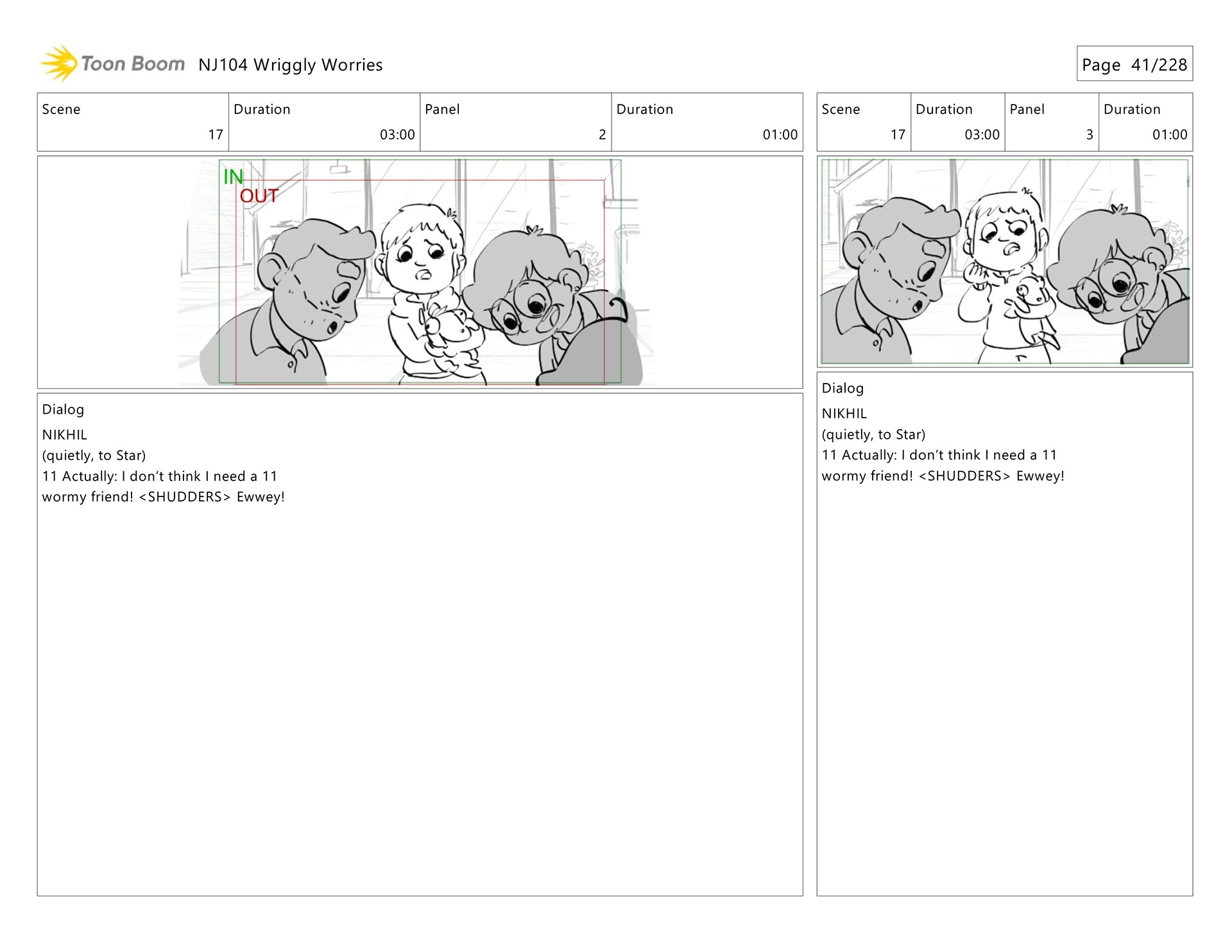 Toon Boom NJ104 Wriggly Worries

Page 41/228

| Scene | Duration | Panel | Duration |
|---|---|---|---|
| 17 | 03:00 | 2 | 01:00 |

IN
OUT

Dialog
NIKHIL
(quietly, to Star)
11 Actually: I don't think I need a 11
wormy friend! <SHUDDERS> Ewwey!

| Scene | Duration | Panel | Duration |
|---|---|---|---|
| 17 | 03:00 | 3 | 01:00 |

Dialog
NIKHIL
(quietly, to Star)
11 Actually: I don't think I need a 11
wormy friend! <SHUDDERS> Ewwey!