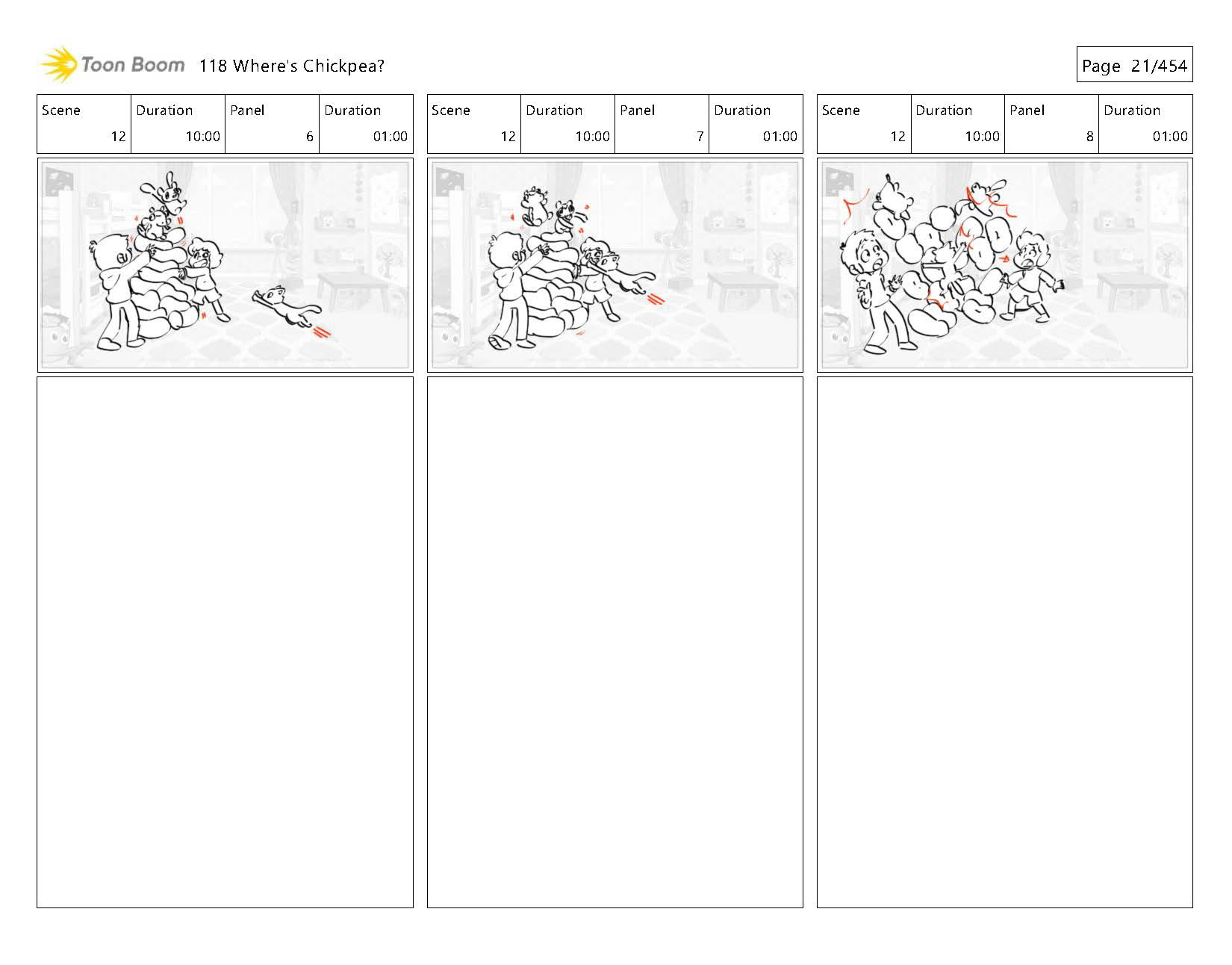 Toon Boom 118 Where's Chickpea?

Page 21/454

| Scene | Duration | Panel | Duration |
|---|---|---|---|
| 12 | 10:00 | 6 | 01:00 |

| Scene | Duration | Panel | Duration |
|---|---|---|---|
| 12 | 10:00 | 7 | 01:00 |

| Scene | Duration | Panel | Duration |
|---|---|---|---|
| 12 | 10:00 | 8 | 01:00 |