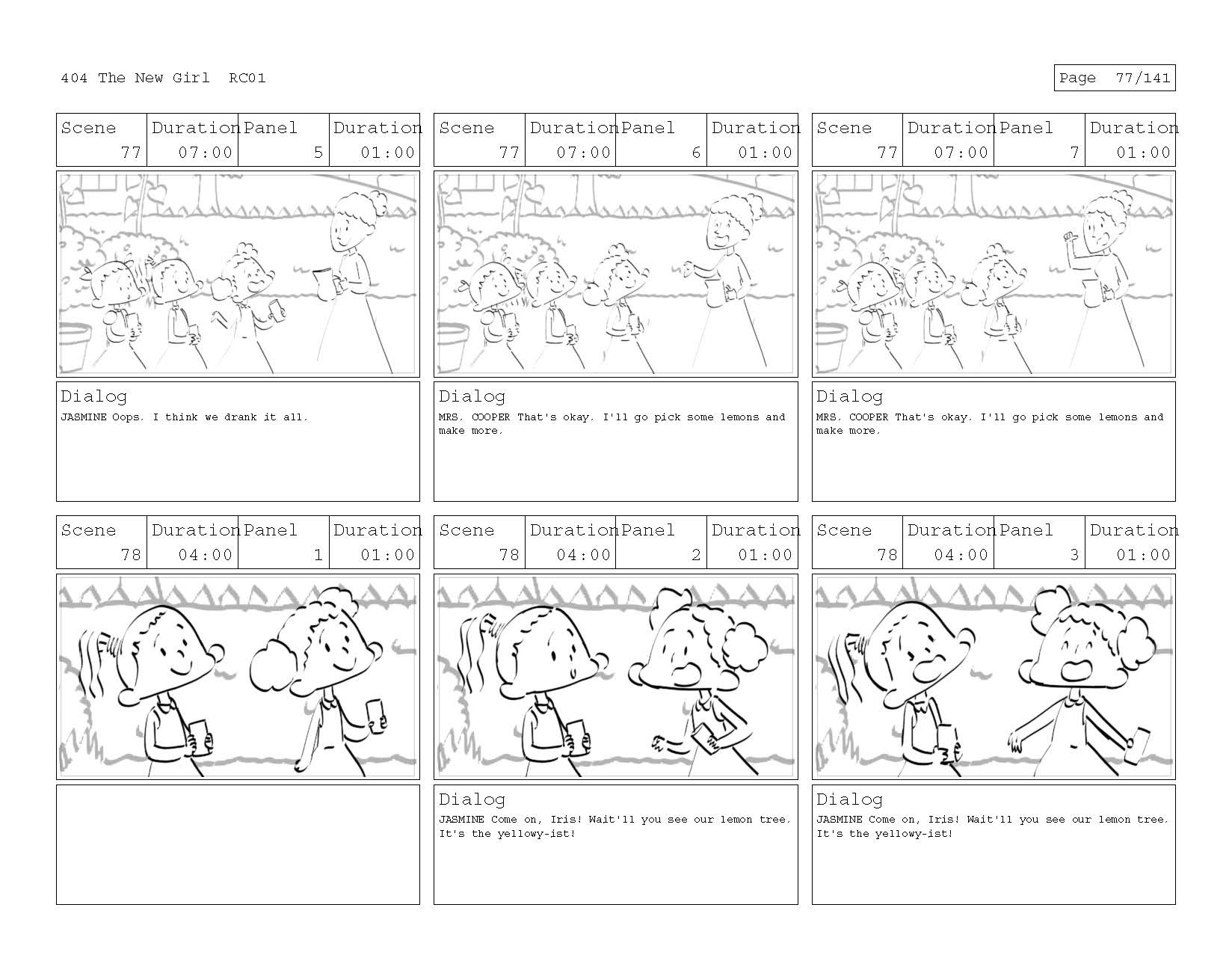 404 The New Girl RC01

Page 77/141

| Scene | Duration | Panel | Duration |
|---|---|---|---|
| 77 | 07:00 | 5 | 01:00 |

Dialog
JASMINE Oops. I think we drank it all.

| Scene | Duration | Panel | Duration |
|---|---|---|---|
| 77 | 07:00 | 6 | 01:00 |

Dialog
MRS. COOPER That's okay. I'll go pick some lemons and make more.

| Scene | Duration | Panel | Duration |
|---|---|---|---|
| 77 | 07:00 | 7 | 01:00 |

Dialog
MRS. COOPER That's okay. I'll go pick some lemons and make more.

| Scene | Duration | Panel | Duration |
|---|---|---|---|
| 78 | 04:00 | 1 | 01:00 |

| Scene | Duration | Panel | Duration |
|---|---|---|---|
| 78 | 04:00 | 2 | 01:00 |

Dialog
JASMINE Come on, Iris! Wait'll you see our lemon tree. It's the yellowy-ist!

| Scene | Duration | Panel | Duration |
|---|---|---|---|
| 78 | 04:00 | 3 | 01:00 |

Dialog
JASMINE Come on, Iris! Wait'll you see our lemon tree. It's the yellowy-ist!