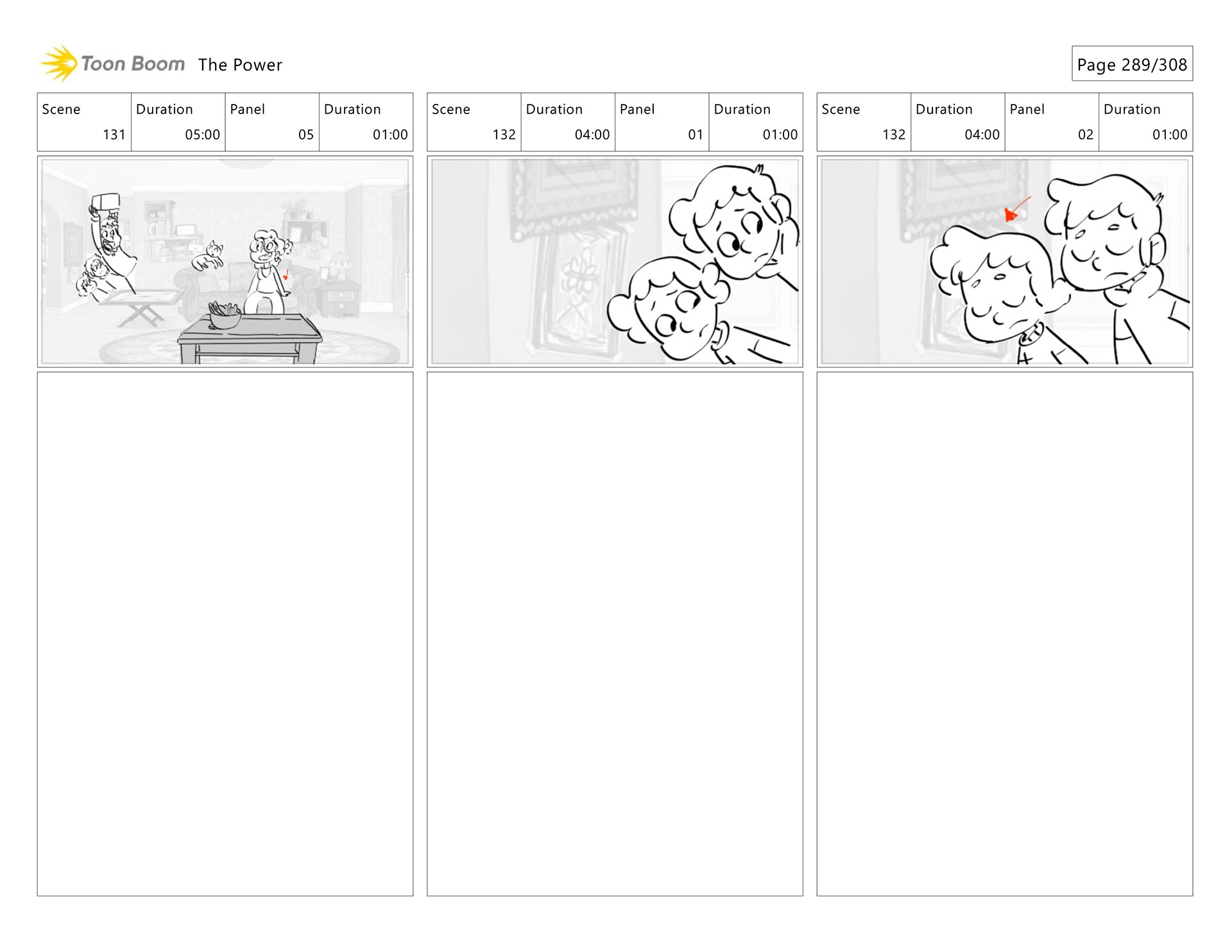 Toon Boom The Power

Page 289/308

| Scene | Duration | Panel | Duration |
|---|---|---|---|
| 131 | 05:00 | 05 | 01:00 |

| Scene | Duration | Panel | Duration |
|---|---|---|---|
| 132 | 04:00 | 01 | 01:00 |

| Scene | Duration | Panel | Duration |
|---|---|---|---|
| 132 | 04:00 | 02 | 01:00 |