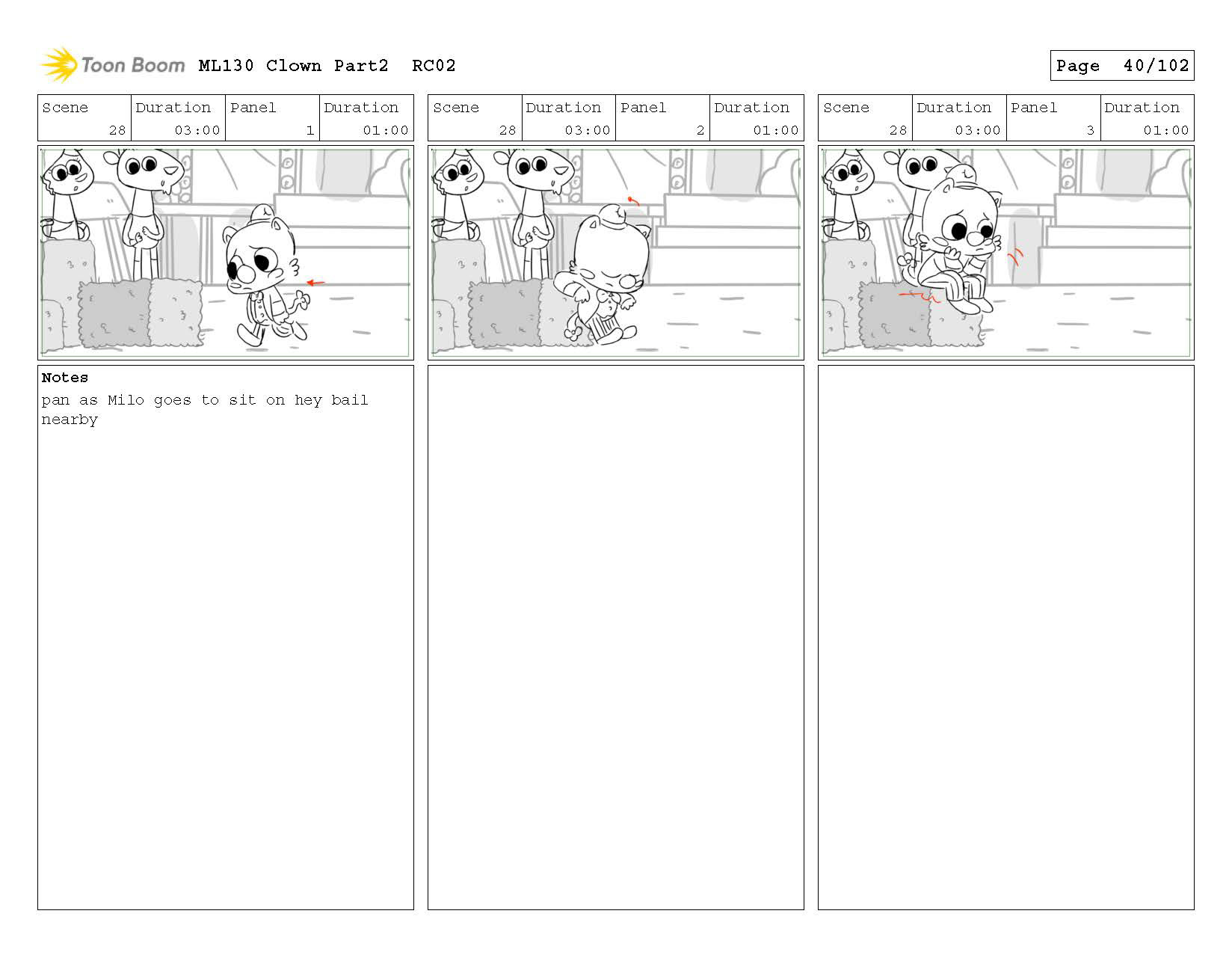 Toon Boom ML130 Clown Part2 RC02

Page 40/102

| Scene | Duration | Panel | Duration |
|---|---|---|---|
| 28 | 03:00 | 1 | 01:00 |

Notes
pan as Milo goes to sit on hey bail nearby

| Scene | Duration | Panel | Duration |
|---|---|---|---|
| 28 | 03:00 | 2 | 01:00 |

| Scene | Duration | Panel | Duration |
|---|---|---|---|
| 28 | 03:00 | 3 | 01:00 |