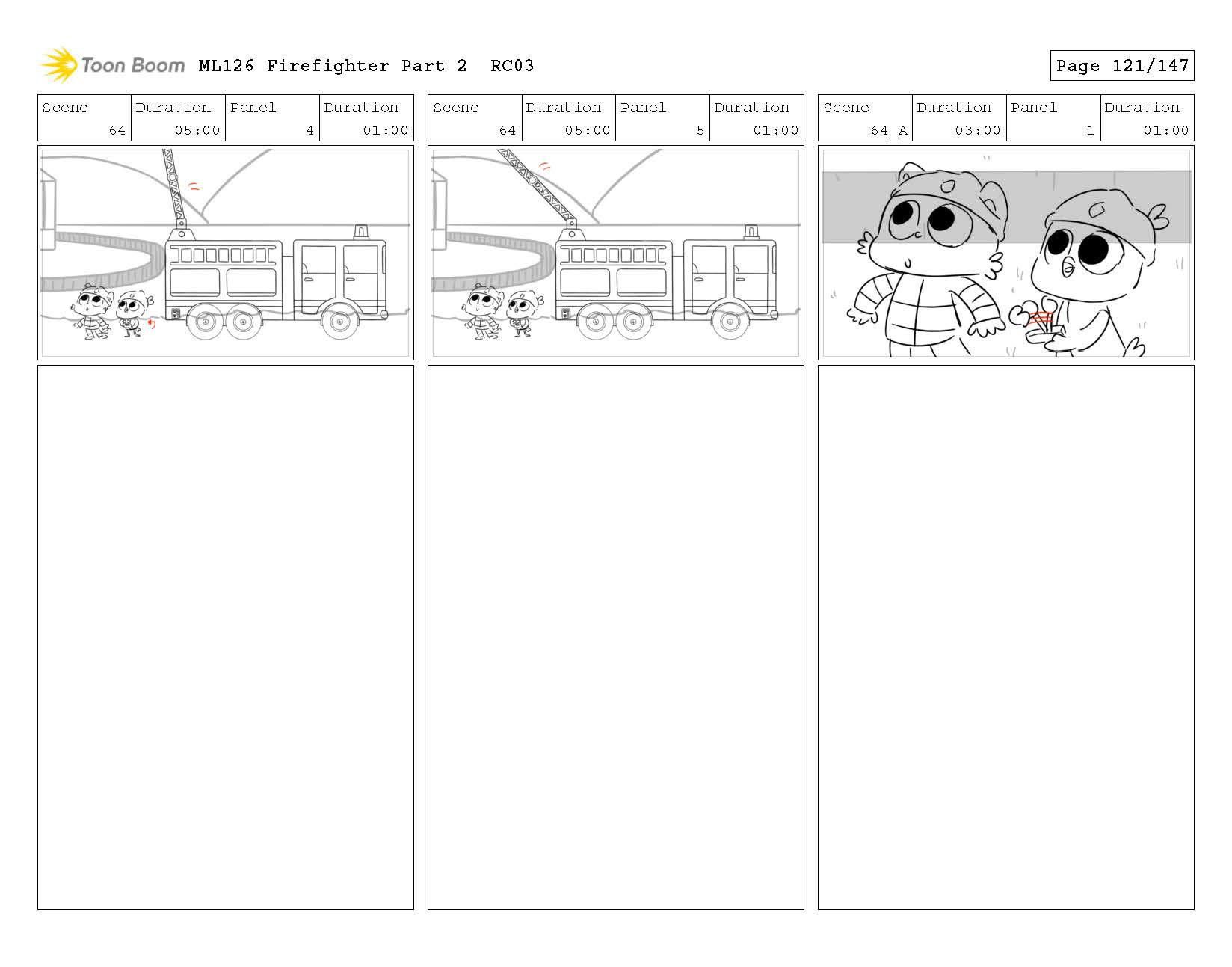 Toon Boom ML126 Firefighter Part 2 RC03

Page 121/147

| Scene | Duration | Panel | Duration |
|---|---|---|---|
| 64 | 05:00 | 4 | 01:00 |

| Scene | Duration | Panel | Duration |
|---|---|---|---|
| 64 | 05:00 | 5 | 01:00 |

| Scene | Duration | Panel | Duration |
|---|---|---|---|
| 64_A | 03:00 | 1 | 01:00 |