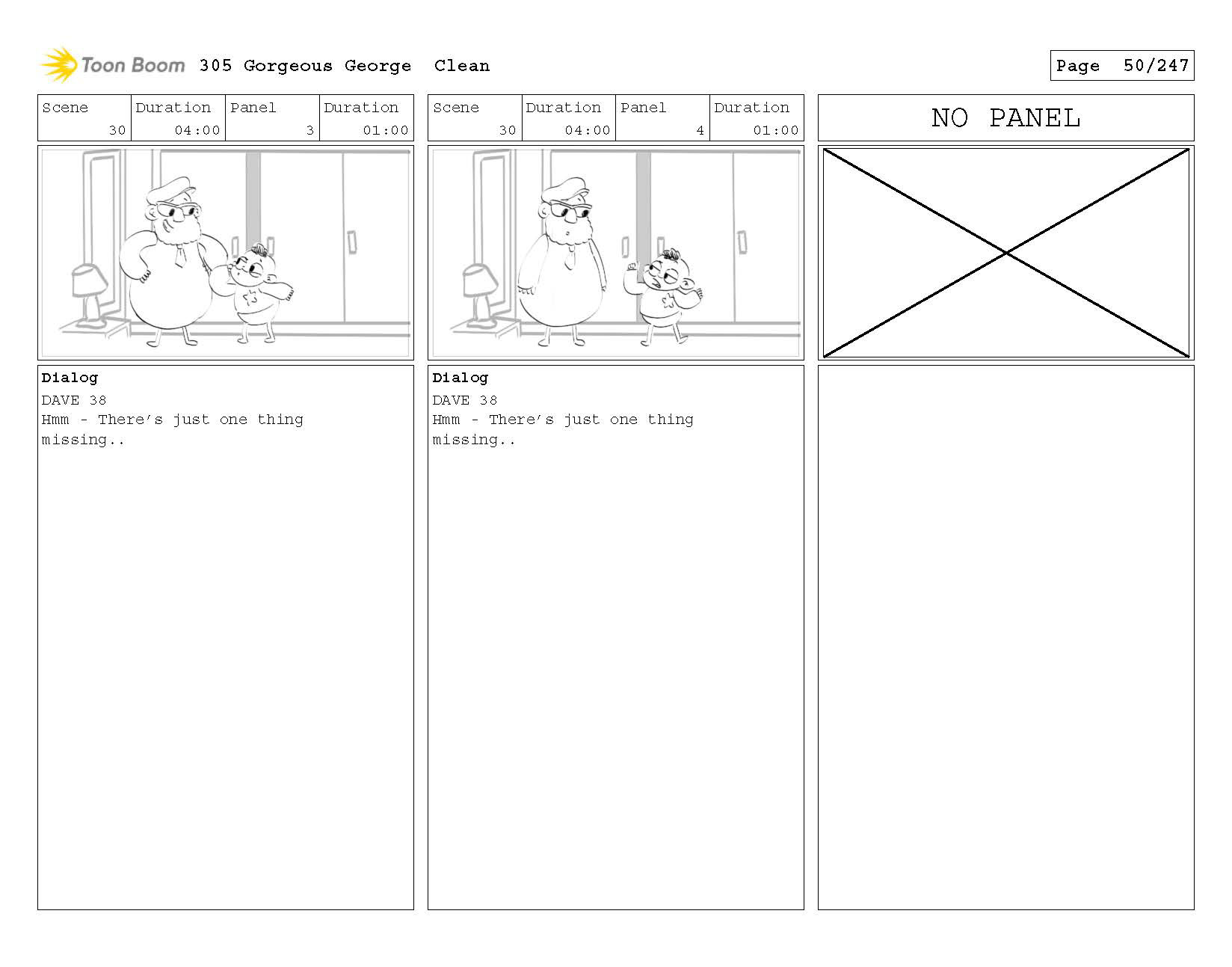 Toon Boom 305 Gorgeous George Clean

Page 50/247

| Scene | Duration | Panel | Duration |
|---|---|---|---|
| 30 | 04:00 | 3 | 01:00 |

Dialog
DAVE 38
Hmm - There's just one thing missing..

| Scene | Duration | Panel | Duration |
|---|---|---|---|
| 30 | 04:00 | 4 | 01:00 |

Dialog
DAVE 38
Hmm - There's just one thing missing..

NO PANEL