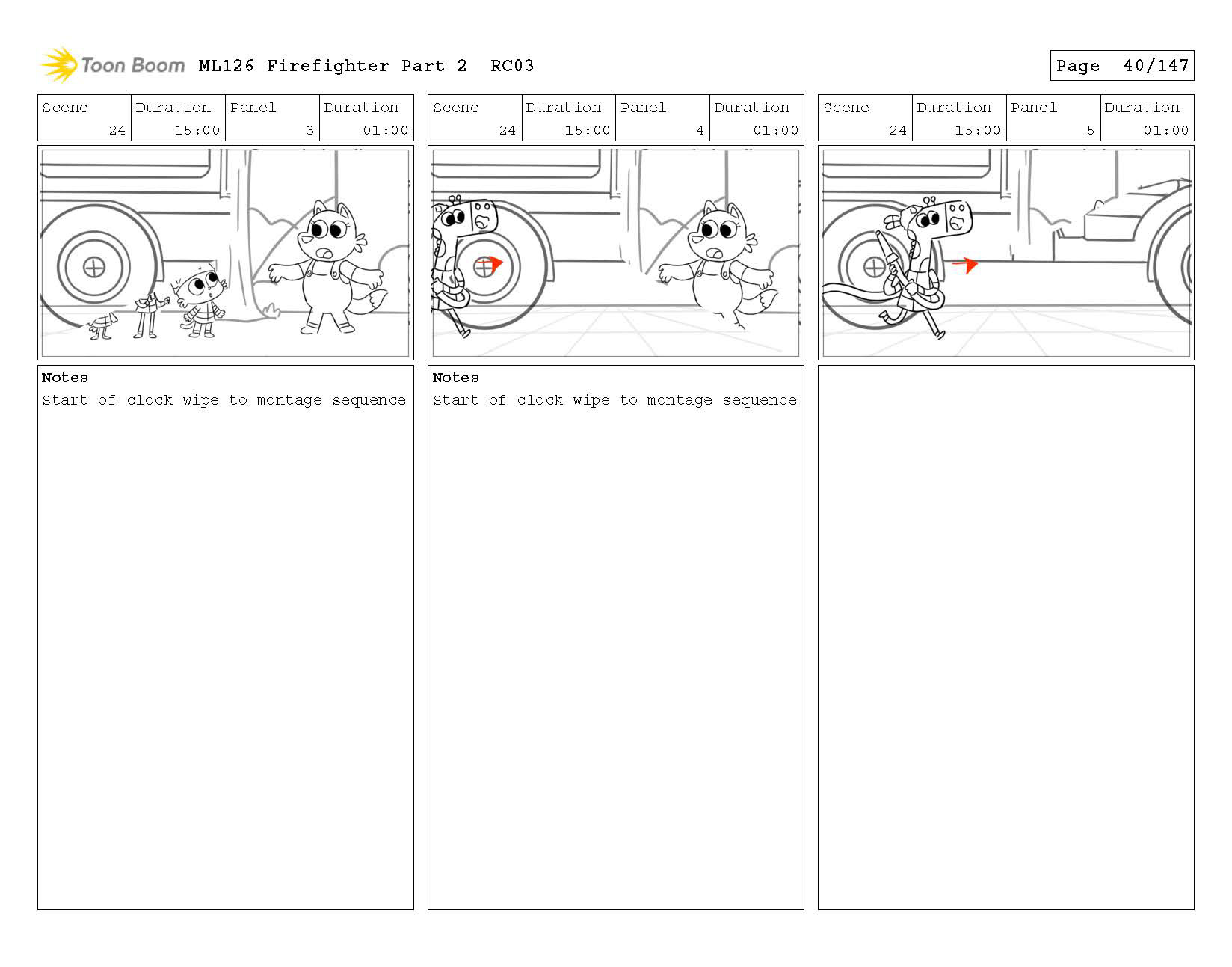 Toon Boom ML126 Firefighter Part 2 RC03

Page 40/147

| Scene | Duration | Panel | Duration |
|---|---|---|---|
| 24 | 15:00 | 3 | 01:00 |

Notes
Start of clock wipe to montage sequence

| Scene | Duration | Panel | Duration |
|---|---|---|---|
| 24 | 15:00 | 4 | 01:00 |

Notes
Start of clock wipe to montage sequence

| Scene | Duration | Panel | Duration |
|---|---|---|---|
| 24 | 15:00 | 5 | 01:00 |