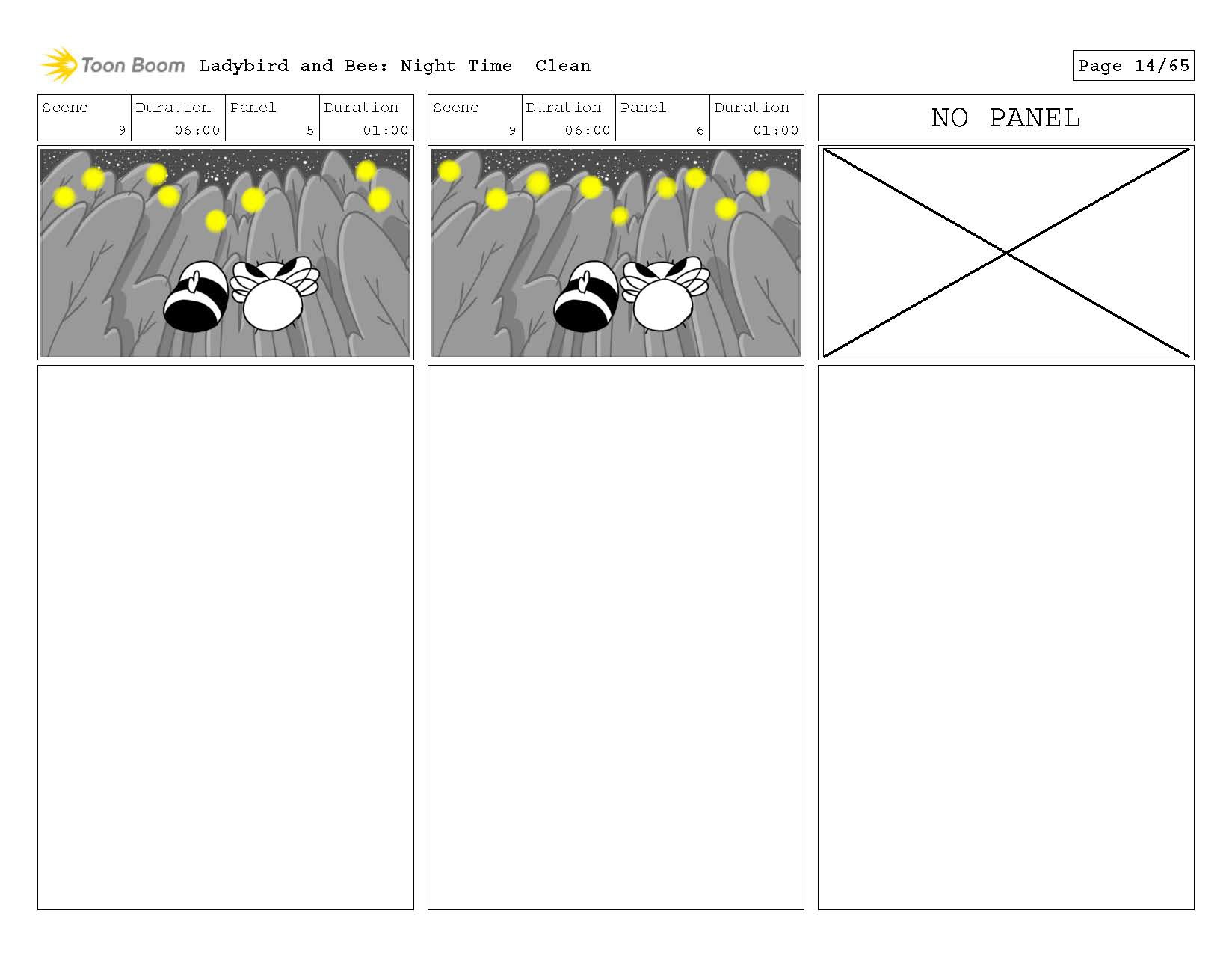 Toon Boom Ladybird and Bee: Night Time Clean

Page 14/65

| Scene | Duration | Panel | Duration |
|---|---|---|---|
| 9 | 06:00 | 5 | 01:00 |

| Scene | Duration | Panel | Duration |
|---|---|---|---|
| 9 | 06:00 | 6 | 01:00 |

NO PANEL