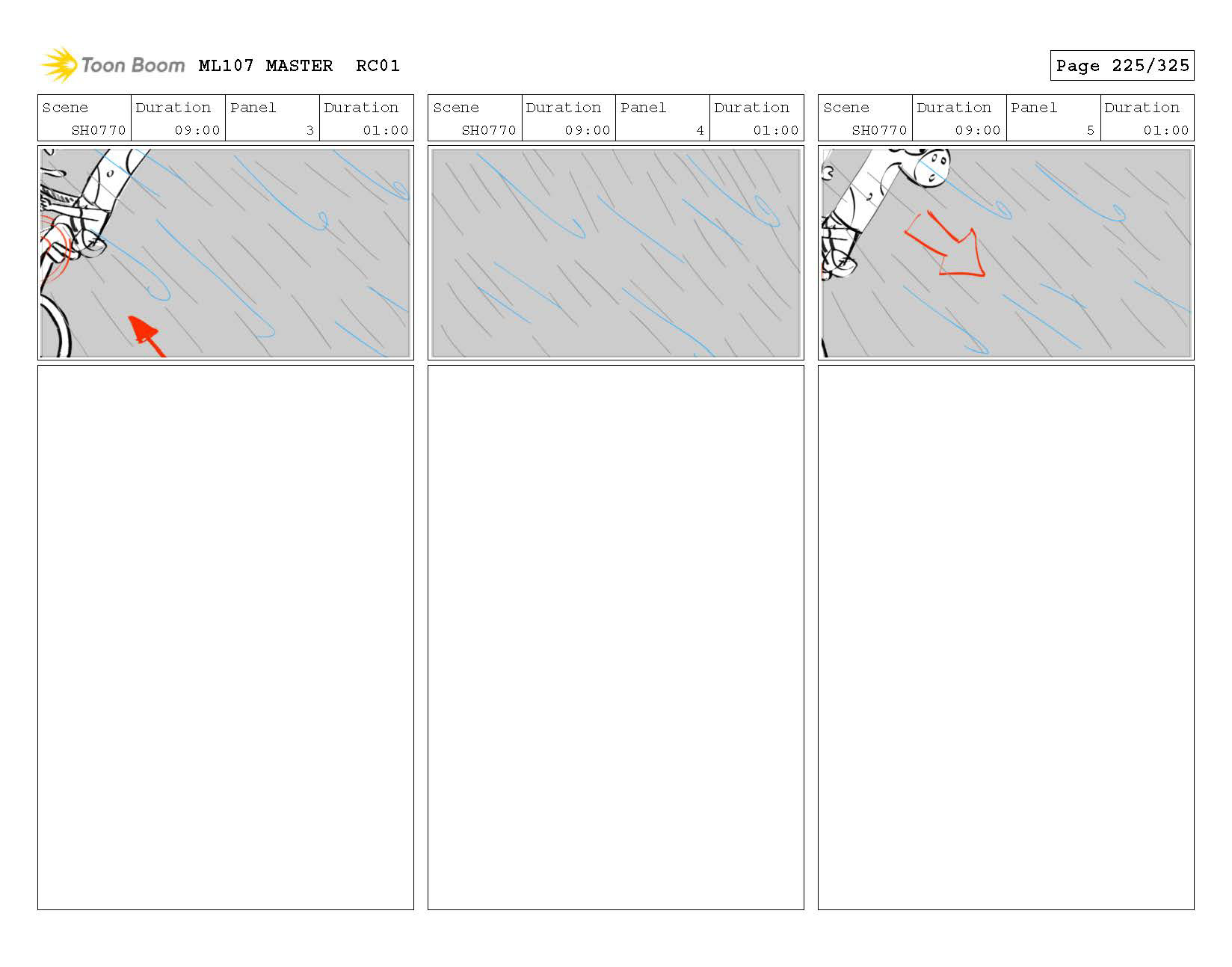 Toon Boom ML107 MASTER RC01

Page 225/325

| Scene | Duration | Panel | Duration |
|---|---|---|---|
| SH0770 | 09:00 | 3 | 01:00 |

| Scene | Duration | Panel | Duration |
|---|---|---|---|
| SH0770 | 09:00 | 4 | 01:00 |

| Scene | Duration | Panel | Duration |
|---|---|---|---|
| SH0770 | 09:00 | 5 | 01:00 |