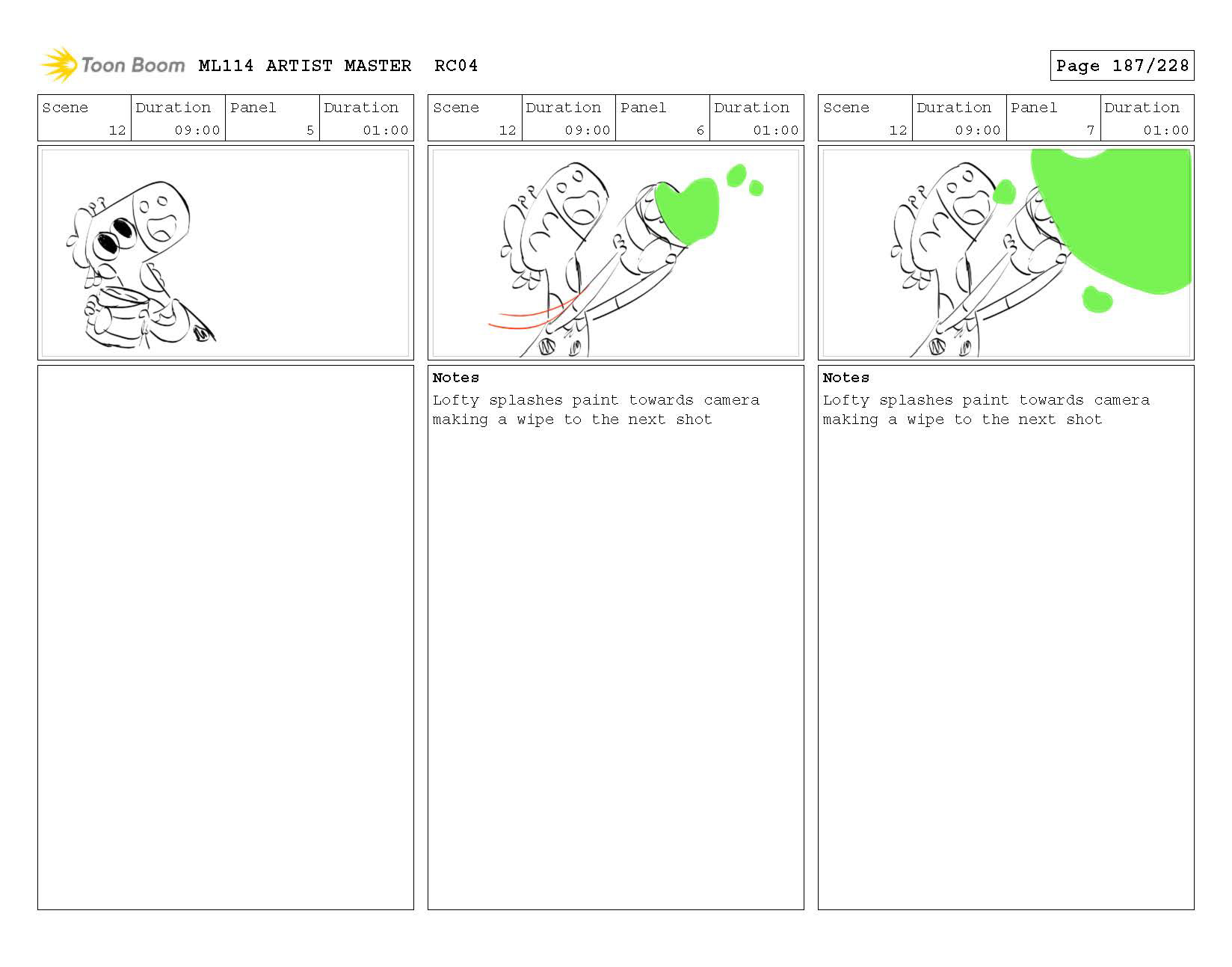 Toon Boom ML114 ARTIST MASTER RC04

Page 187/228

| Scene | Duration | Panel | Duration |
|---|---|---|---|
| 12 | 09:00 | 5 | 01:00 |

| Scene | Duration | Panel | Duration |
|---|---|---|---|
| 12 | 09:00 | 6 | 01:00 |

Notes
Lofty splashes paint towards camera making a wipe to the next shot

| Scene | Duration | Panel | Duration |
|---|---|---|---|
| 12 | 09:00 | 7 | 01:00 |

Notes
Lofty splashes paint towards camera making a wipe to the next shot