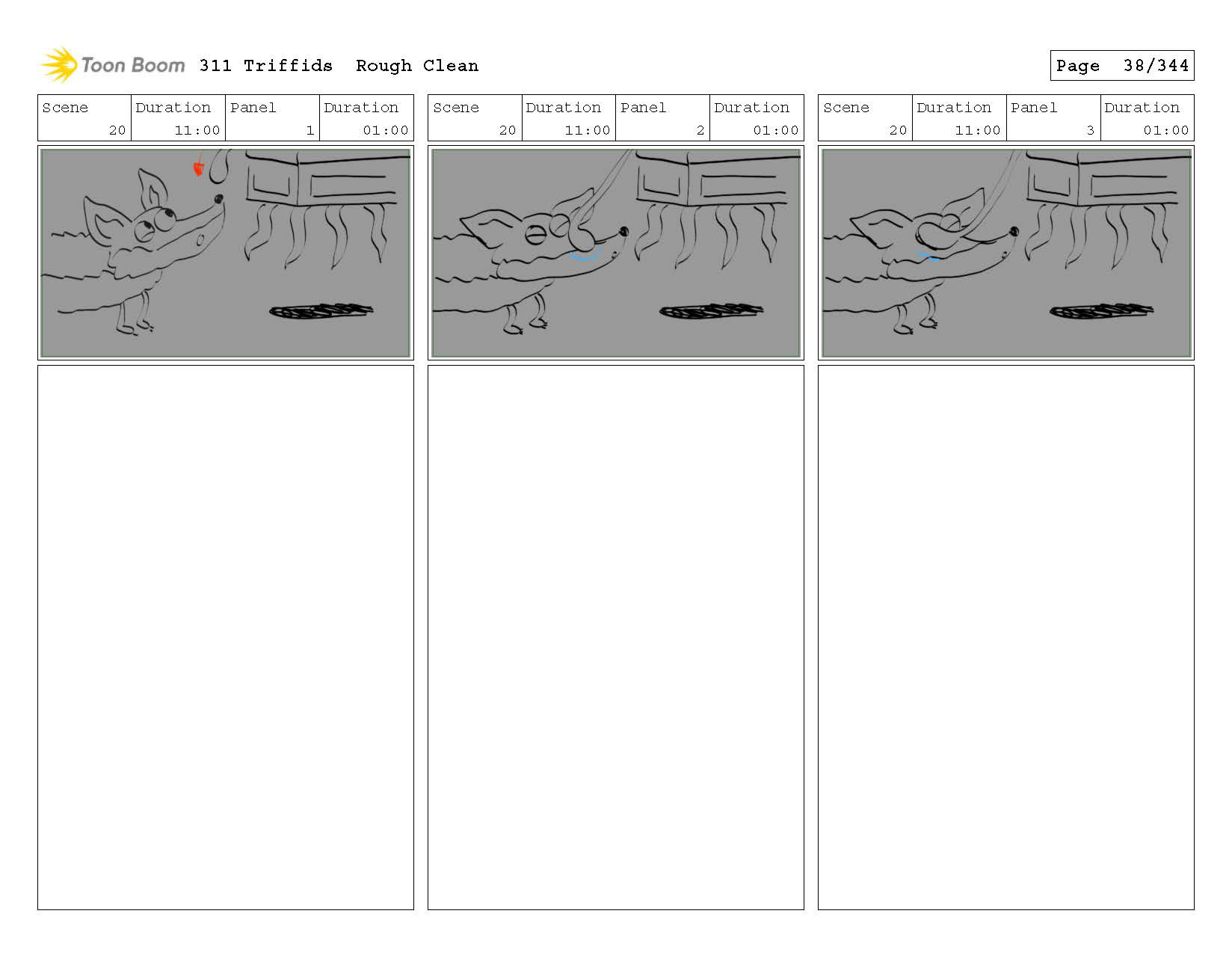 Toon Boom 311 Triffids Rough Clean

Page 38/344

| Scene | Duration | Panel | Duration |
|---|---|---|---|
| 20 | 11:00 | 1 | 01:00 |

| Scene | Duration | Panel | Duration |
|---|---|---|---|
| 20 | 11:00 | 2 | 01:00 |

| Scene | Duration | Panel | Duration |
|---|---|---|---|
| 20 | 11:00 | 3 | 01:00 |