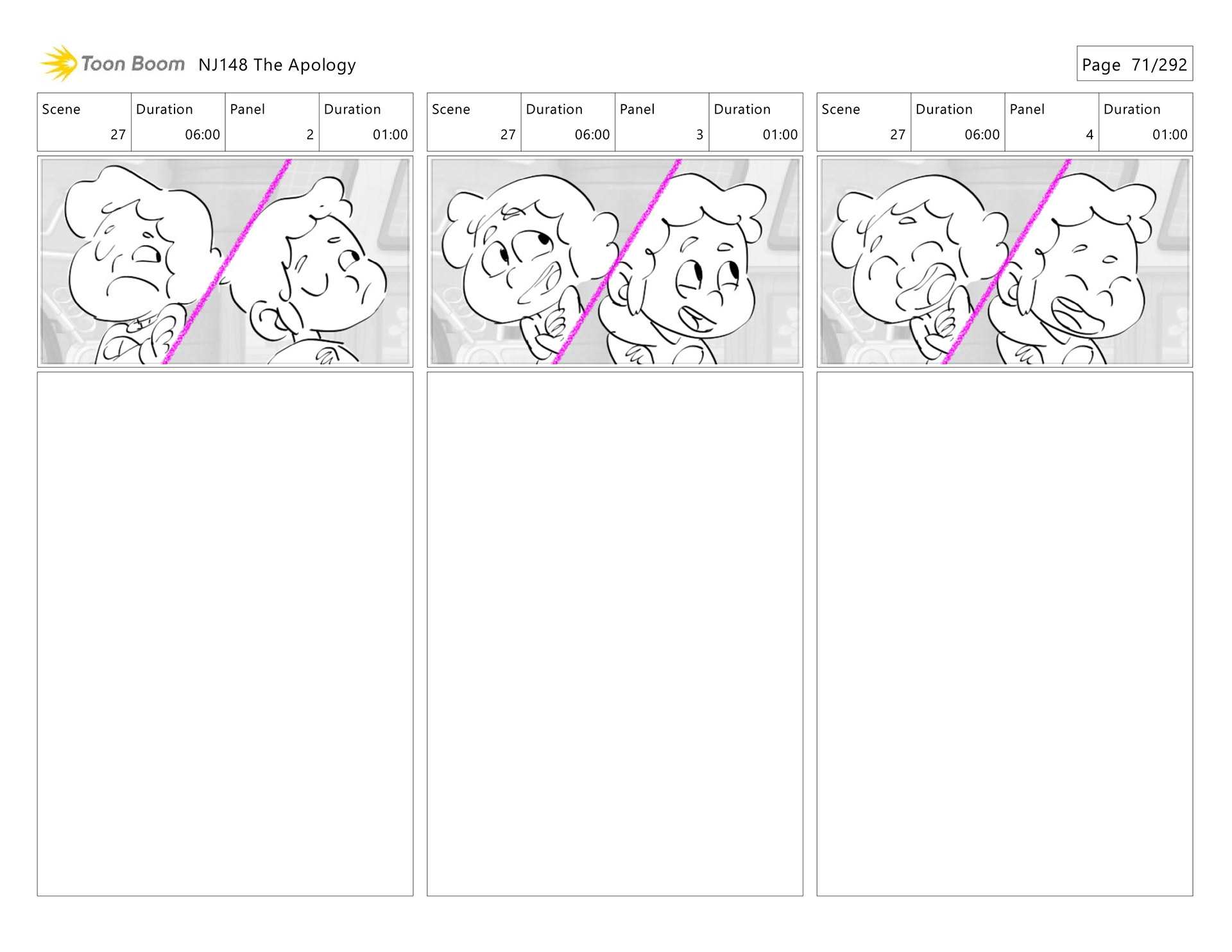 Toon Boom NJ148 The Apology

Page 71/292

| Scene | Duration | Panel | Duration |
|---|---|---|---|
| 27 | 06:00 | 2 | 01:00 |

| Scene | Duration | Panel | Duration |
|---|---|---|---|
| 27 | 06:00 | 3 | 01:00 |

| Scene | Duration | Panel | Duration |
|---|---|---|---|
| 27 | 06:00 | 4 | 01:00 |