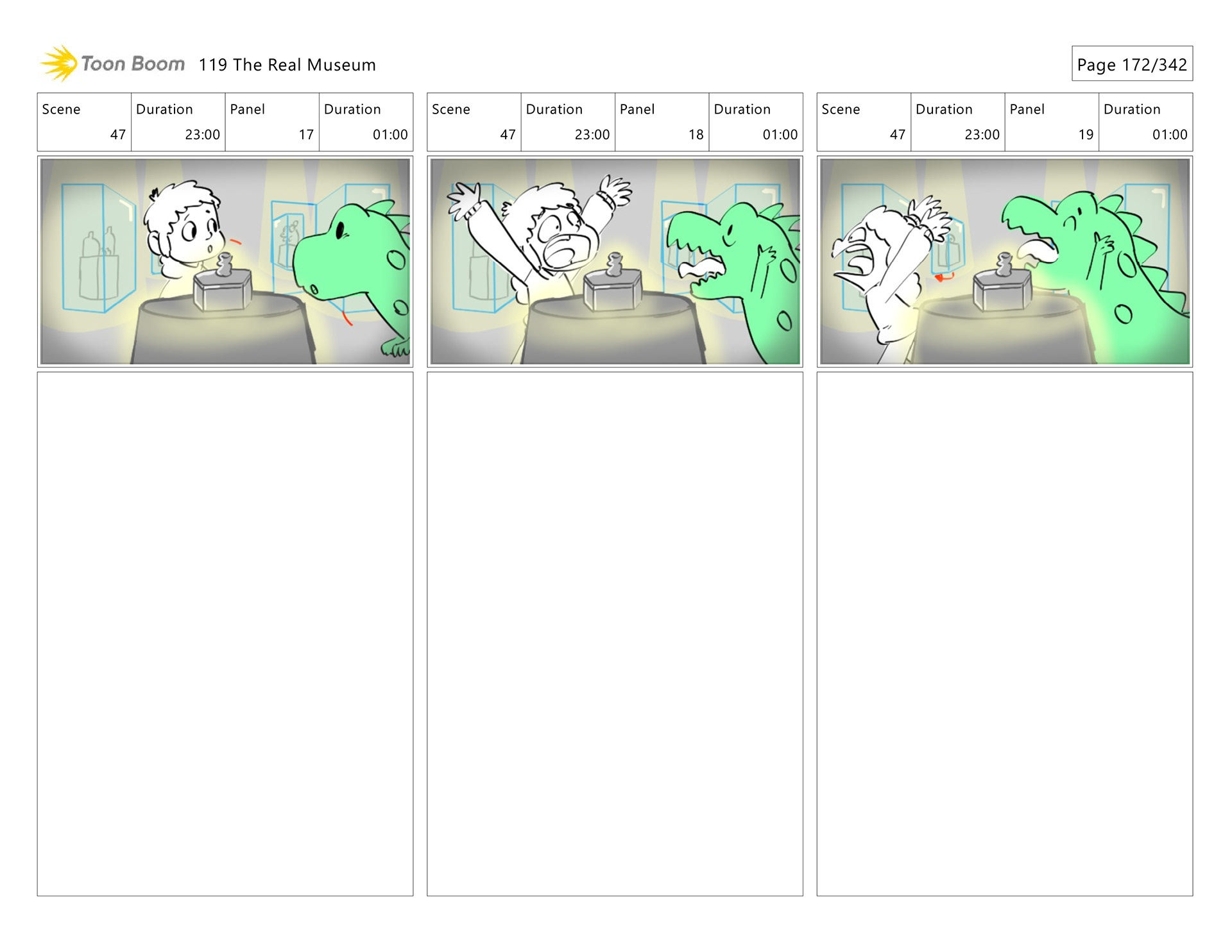 Toon Boom 119 The Real Museum

Page 172/342

| Scene | Duration | Panel | Duration |
|---|---|---|---|
| 47 | 23:00 | 17 | 01:00 |

| Scene | Duration | Panel | Duration |
|---|---|---|---|
| 47 | 23:00 | 18 | 01:00 |

| Scene | Duration | Panel | Duration |
|---|---|---|---|
| 47 | 23:00 | 19 | 01:00 |