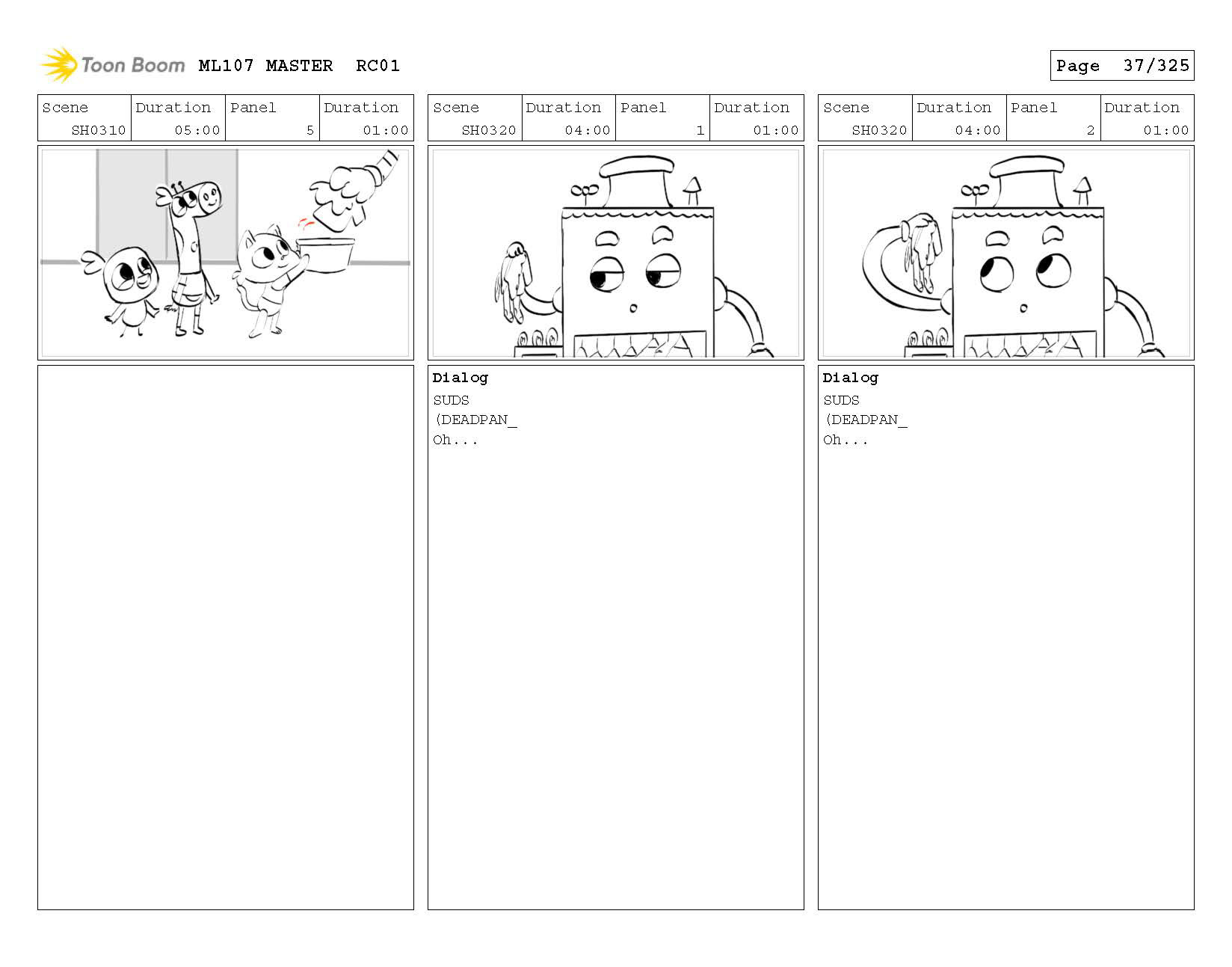 Toon Boom ML107 MASTER RC01

Page 37/325

| Scene | Duration | Panel | Duration |
|---|---|---|---|
| SH0310 | 05:00 | 5 | 01:00 |

| Scene | Duration | Panel | Duration |
|---|---|---|---|
| SH0320 | 04:00 | 1 | 01:00 |

Dialog
SUDS
(DEADPAN_
Oh...

| Scene | Duration | Panel | Duration |
|---|---|---|---|
| SH0320 | 04:00 | 2 | 01:00 |

Dialog
SUDS
(DEADPAN_
Oh...