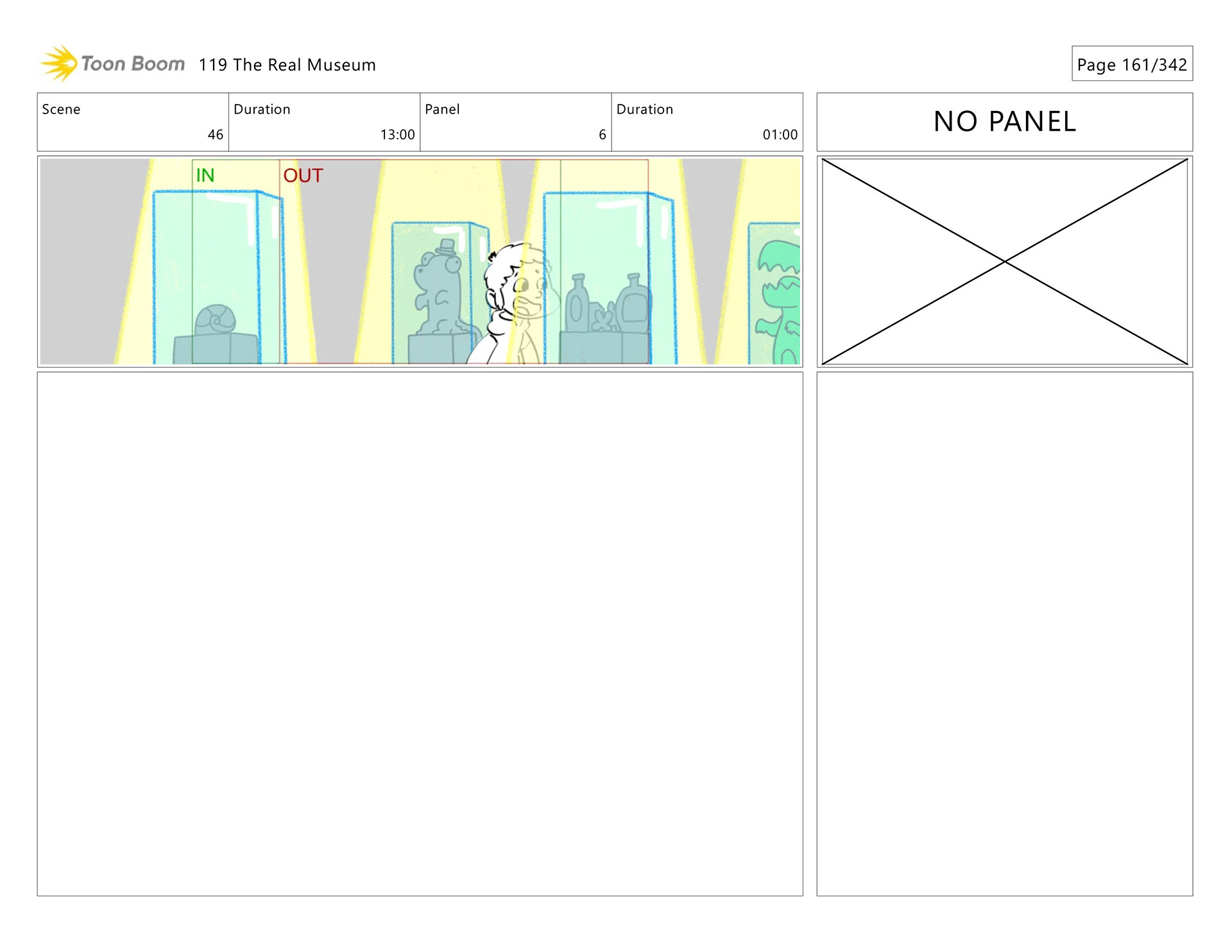 Toon Boom 119 The Real Museum

Page 161/342

| Scene | Duration | Panel | Duration |
|---|---|---|---|
| 46 | 13:00 | 6 | 01:00 |

NO PANEL

IN

OUT