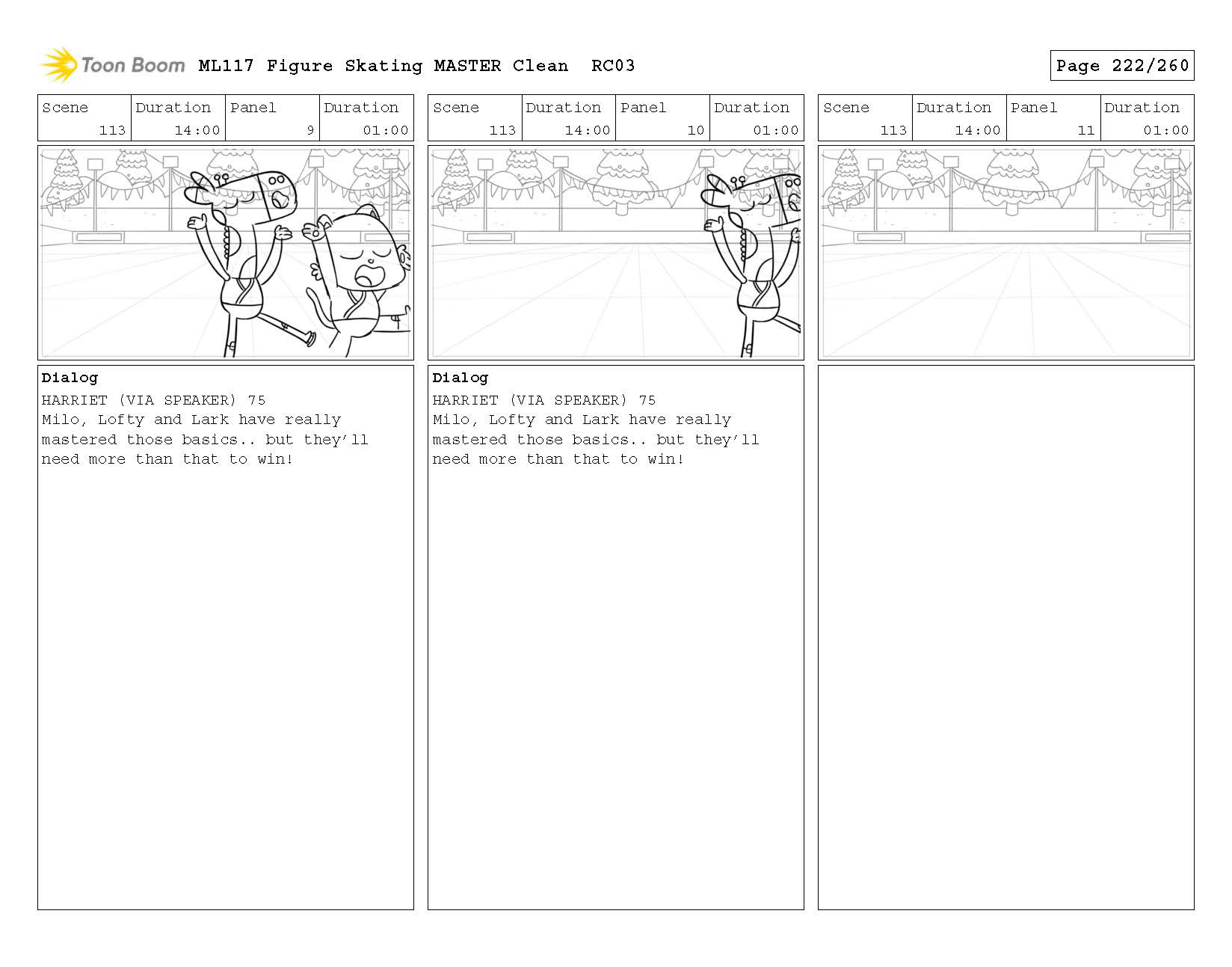 Toon Boom ML117 Figure Skating MASTER Clean RC03

Page 222/260

| Scene | Duration | Panel | Duration |
|---|---|---|---|
| 113 | 14:00 | 9 | 01:00 |

Dialog
HARRIET (VIA SPEAKER) 75
Milo, Lofty and Lark have really mastered those basics.. but they'll need more than that to win!

| Scene | Duration | Panel | Duration |
|---|---|---|---|
| 113 | 14:00 | 10 | 01:00 |

Dialog
HARRIET (VIA SPEAKER) 75
Milo, Lofty and Lark have really mastered those basics.. but they'll need more than that to win!

| Scene | Duration | Panel | Duration |
|---|---|---|---|
| 113 | 14:00 | 11 | 01:00 |