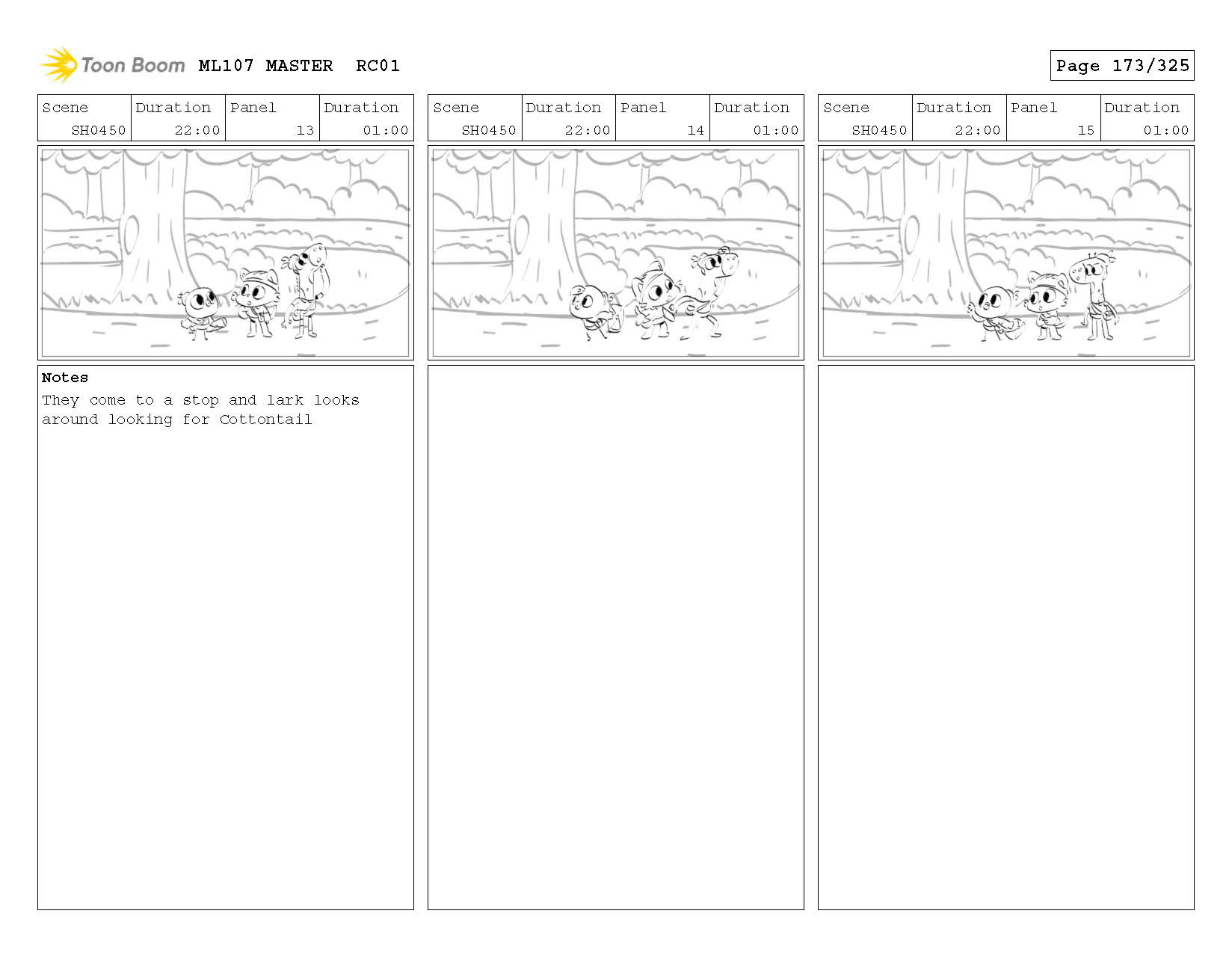 Toon Boom ML107 MASTER RC01

Page 173/325

| Scene | Duration | Panel | Duration |
|---|---|---|---|
| SH0450 | 22:00 | 13 | 01:00 |

Notes
They come to a stop and lark looks around looking for Cottontail

| Scene | Duration | Panel | Duration |
|---|---|---|---|
| SH0450 | 22:00 | 14 | 01:00 |

| Scene | Duration | Panel | Duration |
|---|---|---|---|
| SH0450 | 22:00 | 15 | 01:00 |