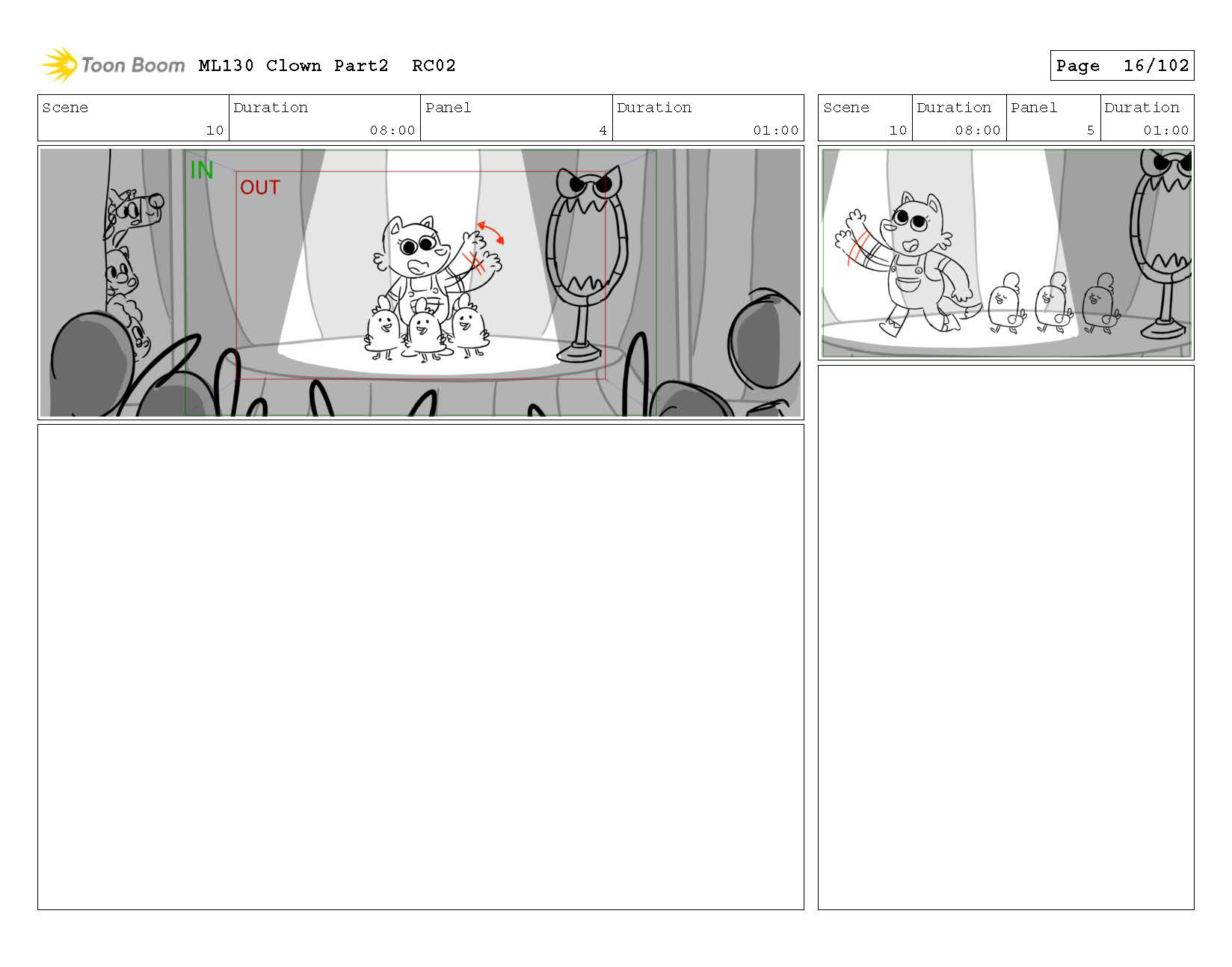 Toon Boom ML130 Clown Part2 RC02

Page 16/102

| Scene | Duration | Panel | Duration |
|---|---|---|---|
| 10 | 08:00 | 4 | 01:00 |

IN

OUT

| Scene | Duration | Panel | Duration |
|---|---|---|---|
| 10 | 08:00 | 5 | 01:00 |