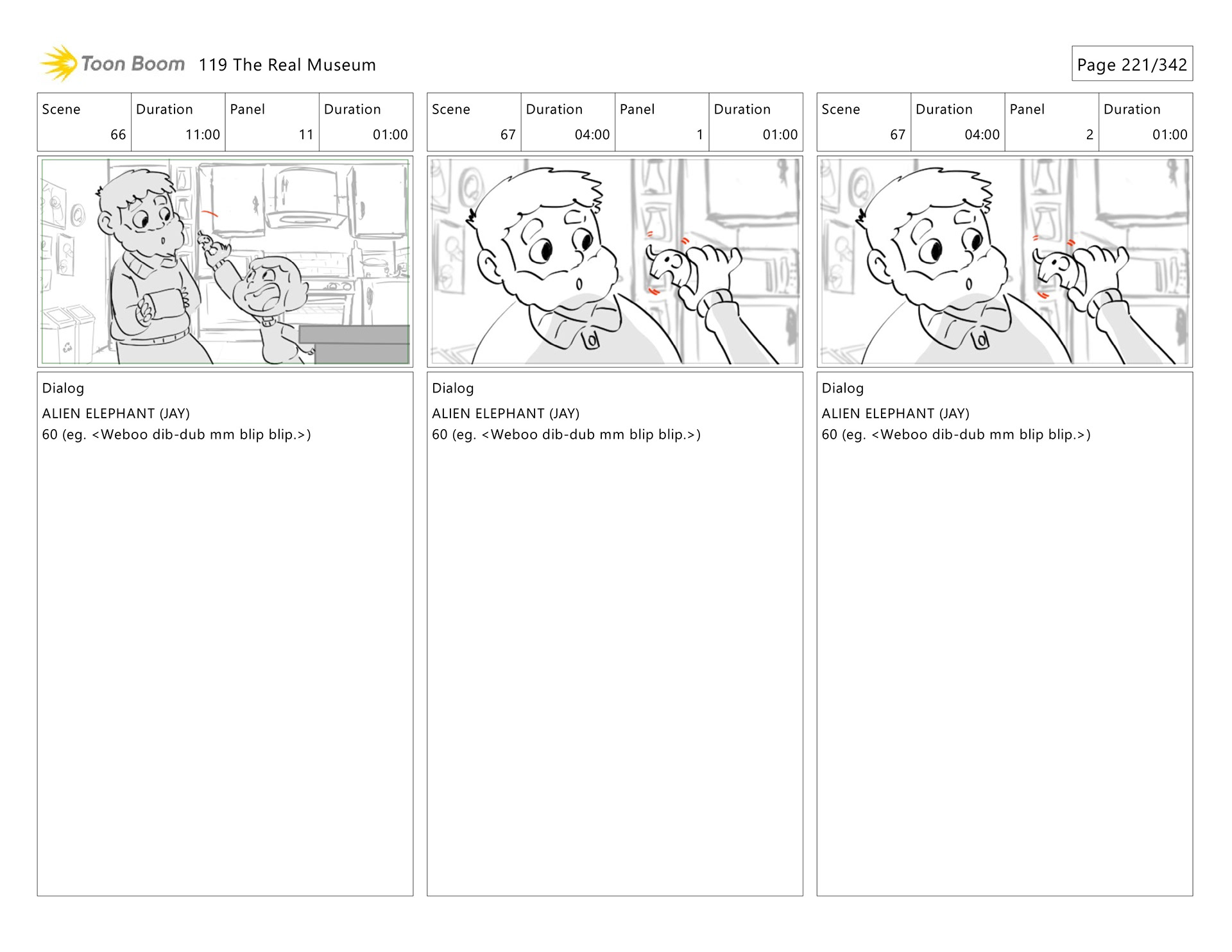 Toon Boom 119 The Real Museum

Page 221/342

| Scene | Duration | Panel | Duration |
|---|---|---|---|
| 66 | 11:00 | 11 | 01:00 |

Dialog
ALIEN ELEPHANT (JAY)
60 (eg. <Weboo dib-dub mm blip blip.>)

| Scene | Duration | Panel | Duration |
|---|---|---|---|
| 67 | 04:00 | 1 | 01:00 |

Dialog
ALIEN ELEPHANT (JAY)
60 (eg. <Weboo dib-dub mm blip blip.>)

| Scene | Duration | Panel | Duration |
|---|---|---|---|
| 67 | 04:00 | 2 | 01:00 |

Dialog
ALIEN ELEPHANT (JAY)
60 (eg. <Weboo dib-dub mm blip blip.>)