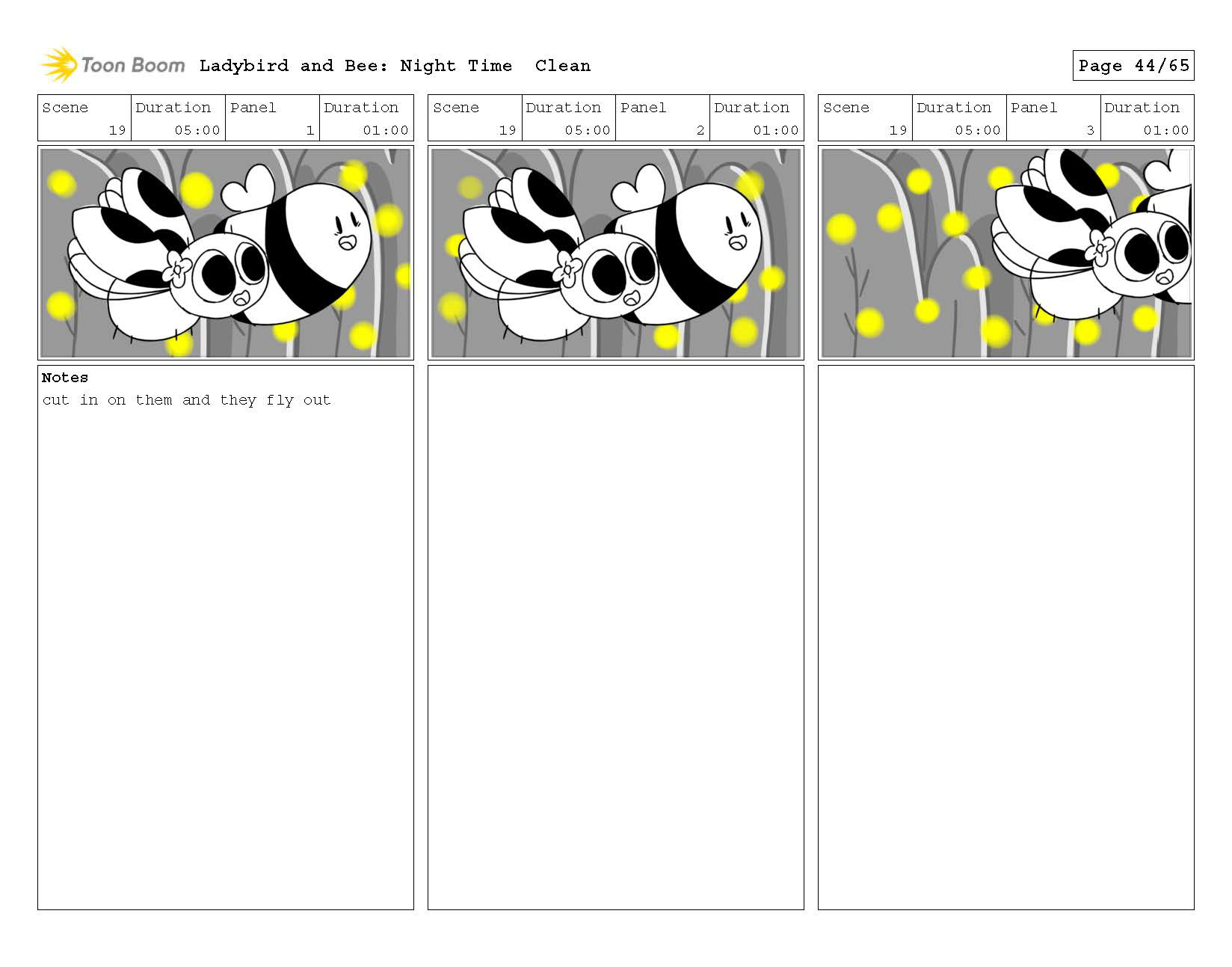 Toon Boom Ladybird and Bee: Night Time Clean

Page 44/65

| Scene | Duration | Panel | Duration |
|---|---|---|---|
| 19 | 05:00 | 1 | 01:00 |

Notes
cut in on them and they fly out

| Scene | Duration | Panel | Duration |
|---|---|---|---|
| 19 | 05:00 | 2 | 01:00 |

| Scene | Duration | Panel | Duration |
|---|---|---|---|
| 19 | 05:00 | 3 | 01:00 |