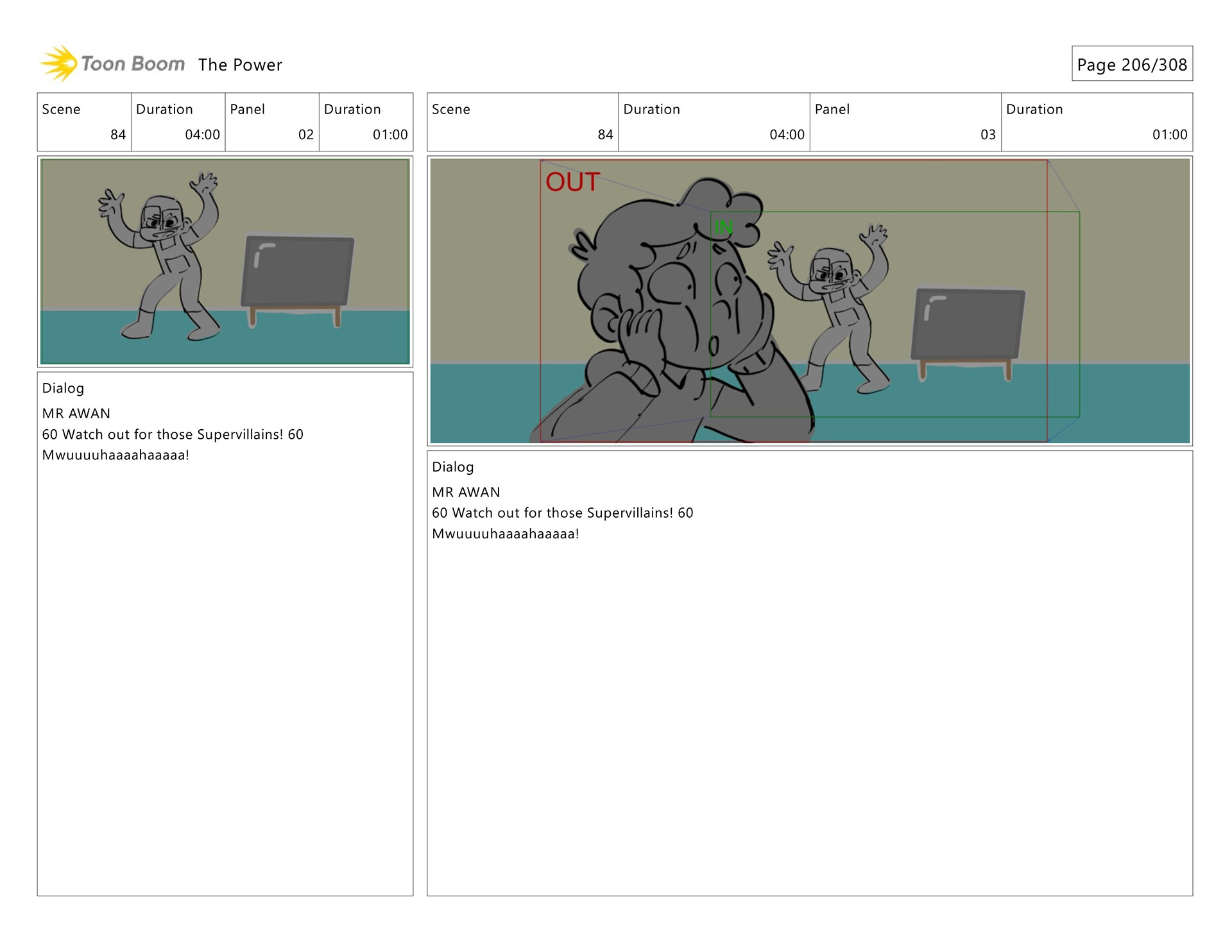 Toon Boom The Power

Page 206/308

| Scene | Duration | Panel | Duration |
|---|---|---|---|
| 84 | 04:00 | 02 | 01:00 |

Dialog

MR AWAN
60 Watch out for those Supervillains! 60
Mwuuuuhaaaahaaaaa!

| Scene | Duration | Panel | Duration |
|---|---|---|---|
| 84 | 04:00 | 03 | 01:00 |

OUT

IN

Dialog

MR AWAN
60 Watch out for those Supervillains! 60
Mwuuuuhaaaahaaaaa!