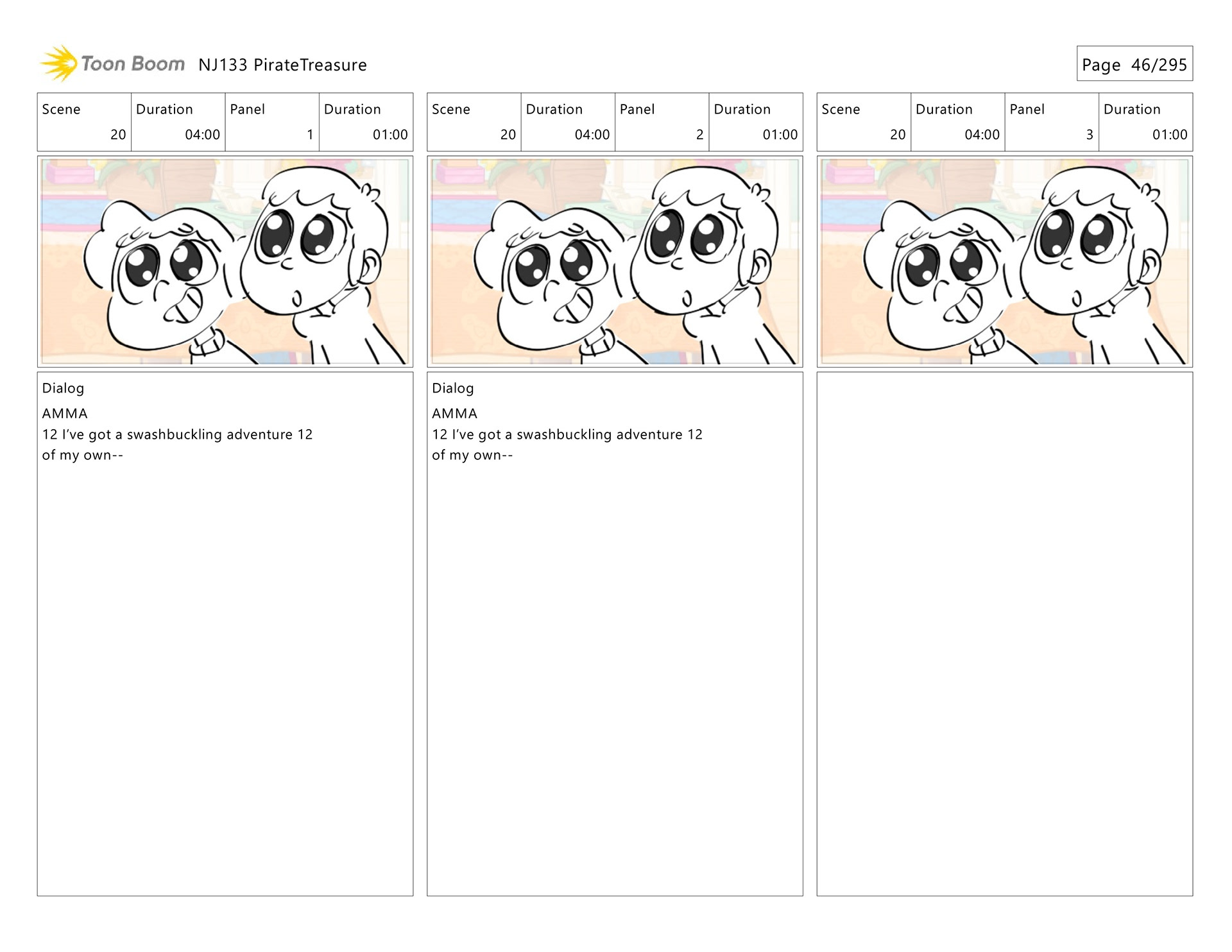 Toon Boom NJ133 PirateTreasure

Page 46/295

| Scene | Duration | Panel | Duration |
|---|---|---|---|
| 20 | 04:00 | 1 | 01:00 |

Dialog
AMMA
12 I've got a swashbuckling adventure 12 of my own--

| Scene | Duration | Panel | Duration |
|---|---|---|---|
| 20 | 04:00 | 2 | 01:00 |

Dialog
AMMA
12 I've got a swashbuckling adventure 12 of my own--

| Scene | Duration | Panel | Duration |
|---|---|---|---|
| 20 | 04:00 | 3 | 01:00 |