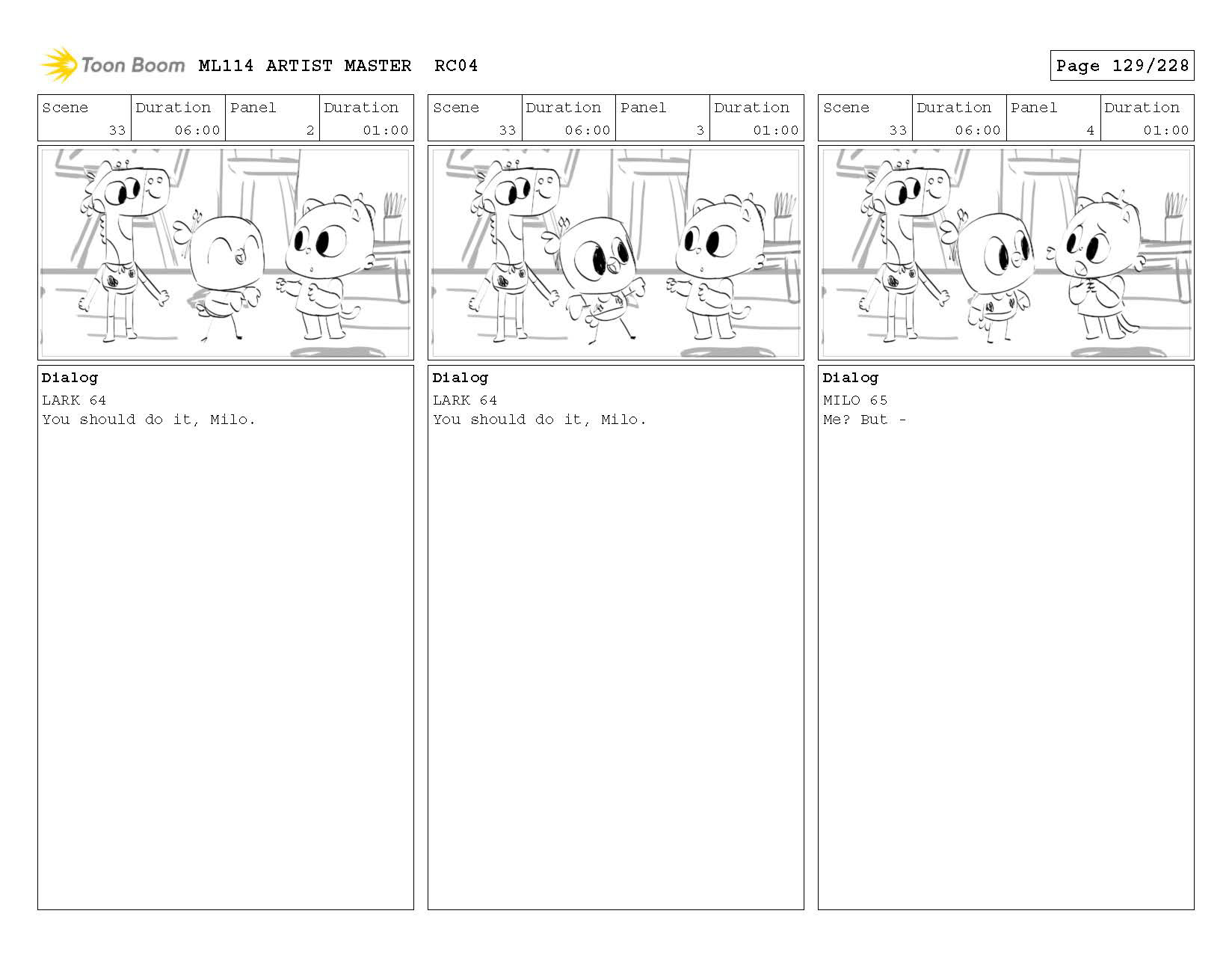 Toon Boom ML114 ARTIST MASTER RC04

Page 129/228

| Scene | Duration | Panel | Duration |
|---|---|---|---|
| 33 | 06:00 | 2 | 01:00 |

Dialog
LARK 64
You should do it, Milo.

| Scene | Duration | Panel | Duration |
|---|---|---|---|
| 33 | 06:00 | 3 | 01:00 |

Dialog
LARK 64
You should do it, Milo.

| Scene | Duration | Panel | Duration |
|---|---|---|---|
| 33 | 06:00 | 4 | 01:00 |

Dialog
MILO 65
Me? But -