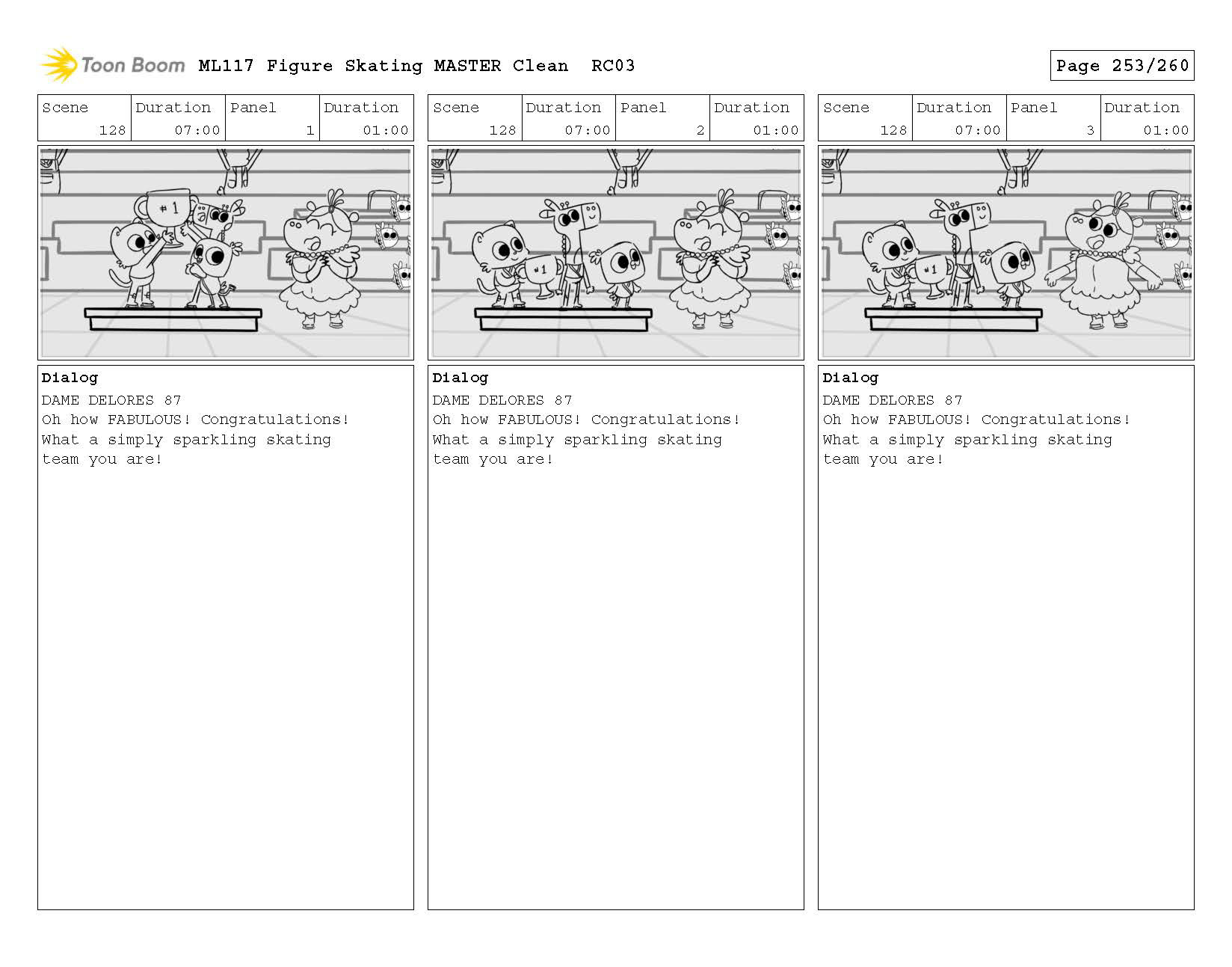 Toon Boom ML117 Figure Skating MASTER Clean RC03

Page 253/260

| Scene | Duration | Panel | Duration |
|---|---|---|---|
| 128 | 07:00 | 1 | 01:00 |

#1

Dialog
DAME DELORES 87
Oh how FABULOUS! Congratulations! What a simply sparkling skating team you are!

| Scene | Duration | Panel | Duration |
|---|---|---|---|
| 128 | 07:00 | 2 | 01:00 |

#1

Dialog
DAME DELORES 87
Oh how FABULOUS! Congratulations! What a simply sparkling skating team you are!

| Scene | Duration | Panel | Duration |
|---|---|---|---|
| 128 | 07:00 | 3 | 01:00 |

#1

Dialog
DAME DELORES 87
Oh how FABULOUS! Congratulations! What a simply sparkling skating team you are!