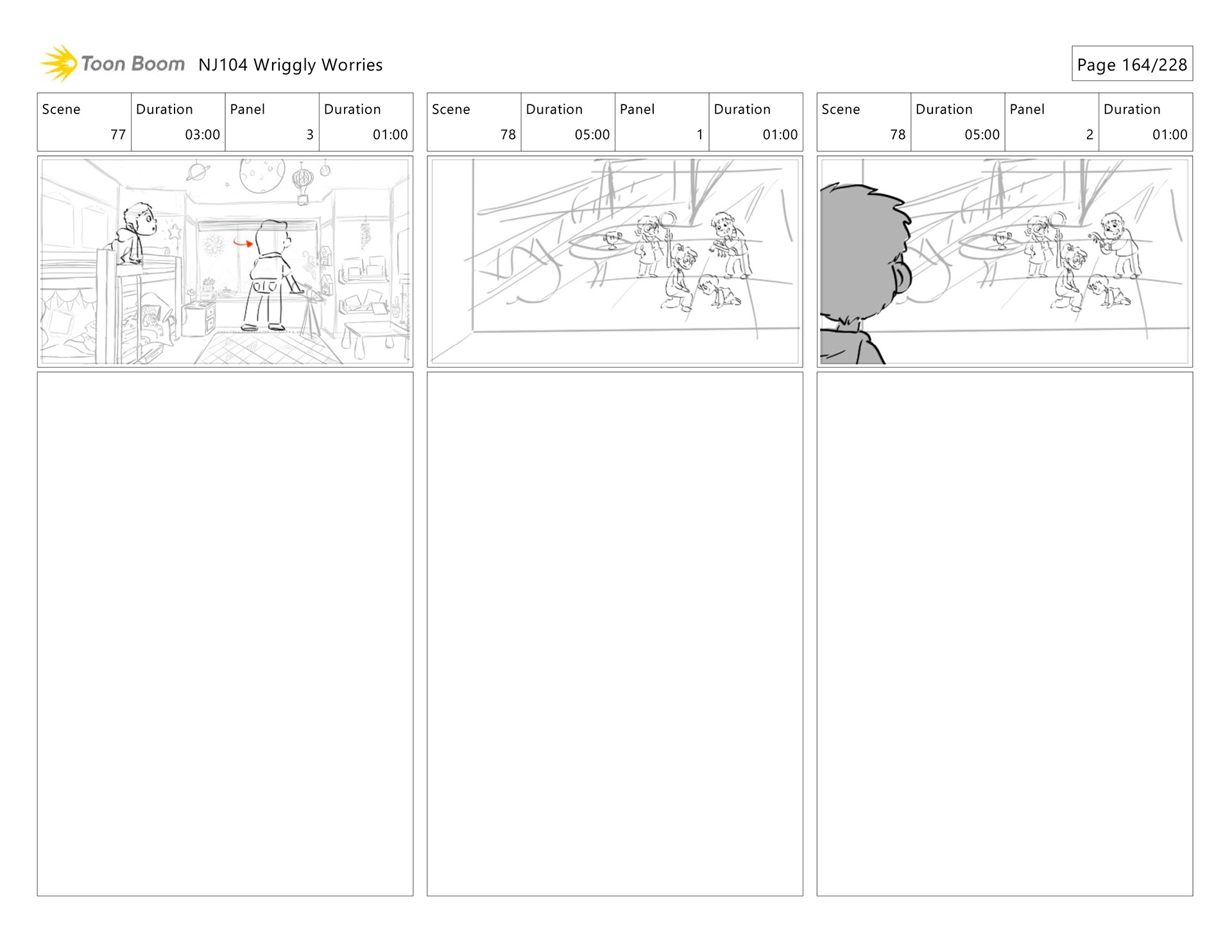 Toon Boom NJ104 Wriggly Worries

Page 164/228

| Scene | Duration | Panel | Duration |
|---|---|---|---|
| 77 | 03:00 | 3 | 01:00 |

| Scene | Duration | Panel | Duration |
|---|---|---|---|
| 78 | 05:00 | 1 | 01:00 |

| Scene | Duration | Panel | Duration |
|---|---|---|---|
| 78 | 05:00 | 2 | 01:00 |