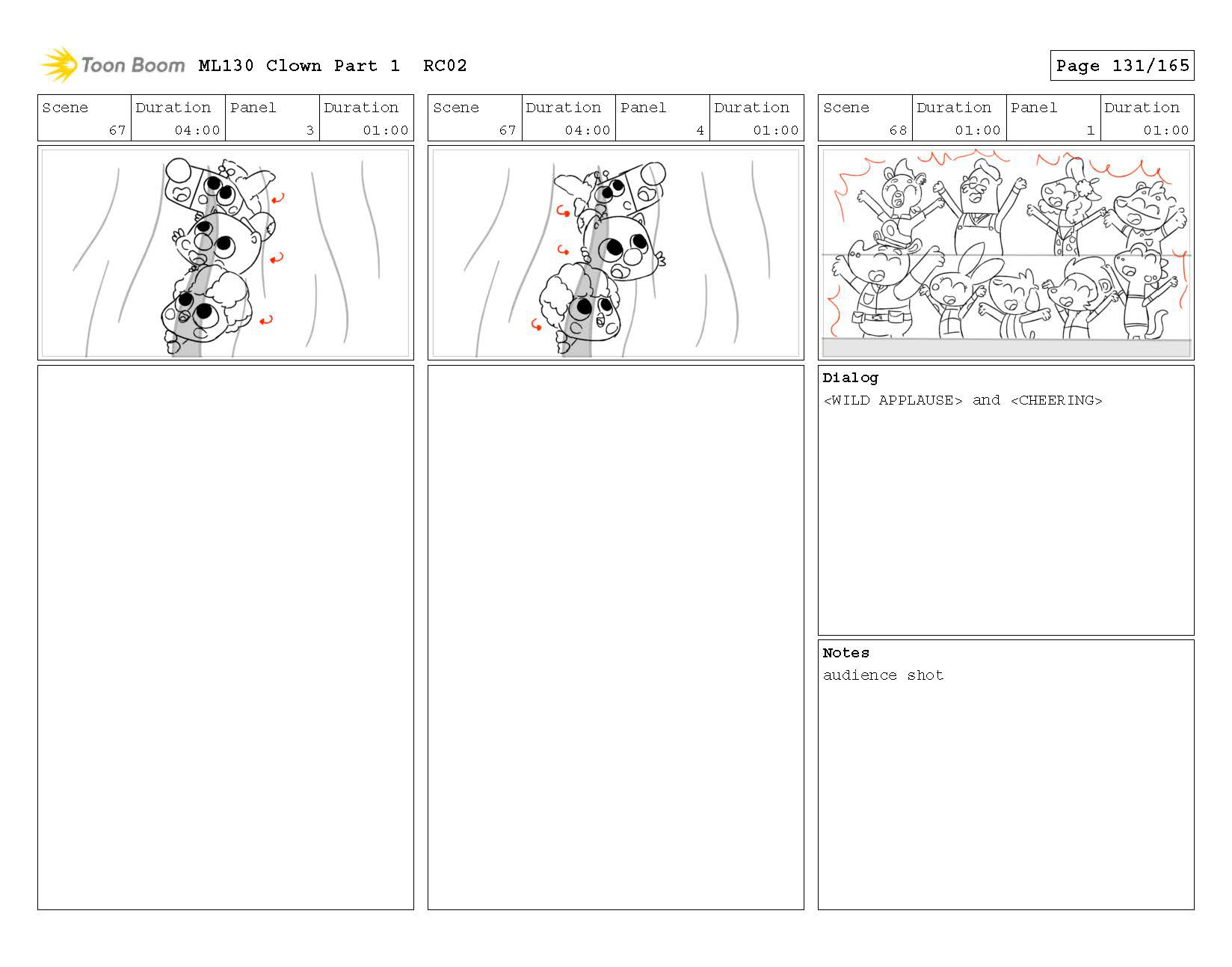 Toon Boom ML130 Clown Part 1 RC02

Page 131/165

| Scene | Duration | Panel | Duration |
|---|---|---|---|
| 67 | 04:00 | 3 | 01:00 |

| Scene | Duration | Panel | Duration |
|---|---|---|---|
| 67 | 04:00 | 4 | 01:00 |

| Scene | Duration | Panel | Duration |
|---|---|---|---|
| 68 | 01:00 | 1 | 01:00 |

Dialog
<WILD APPLAUSE> and <CHEERING>

Notes
audience shot